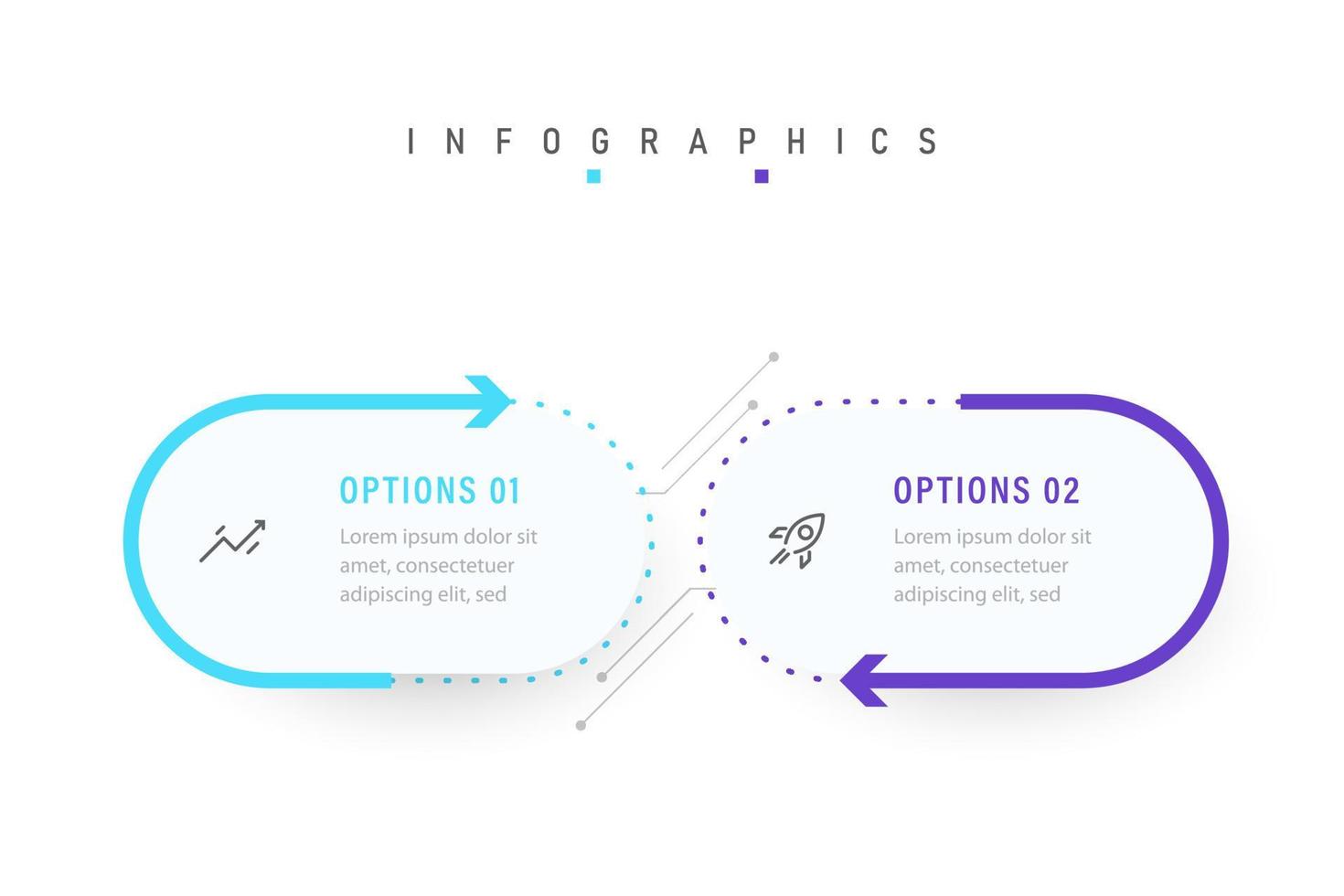 INFOGRAPHICS

OPTIONS 01

Lorem ipsum dolor sit amet, consectetuer adipiscing elit, sed

OPTIONS 02

Lorem ipsum dolor sit amet, consectetuer adipiscing elit, sed