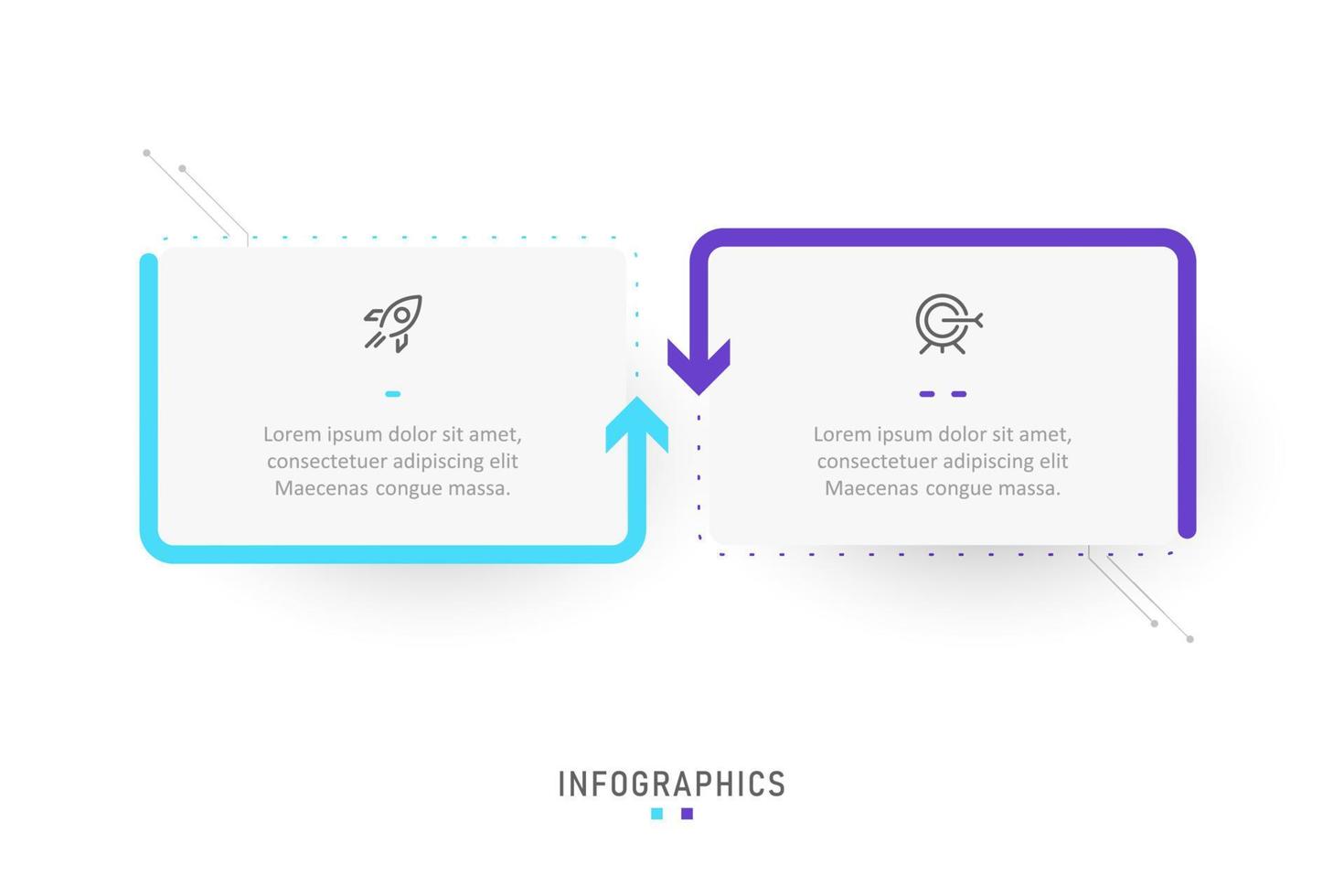 Lorem ipsum dolor sit amet, consectetuer adipiscing elit Maecenas congue massa.

Lorem ipsum dolor sit amet, consectetuer adipiscing elit Maecenas congue massa.

INFOGRAPHICS