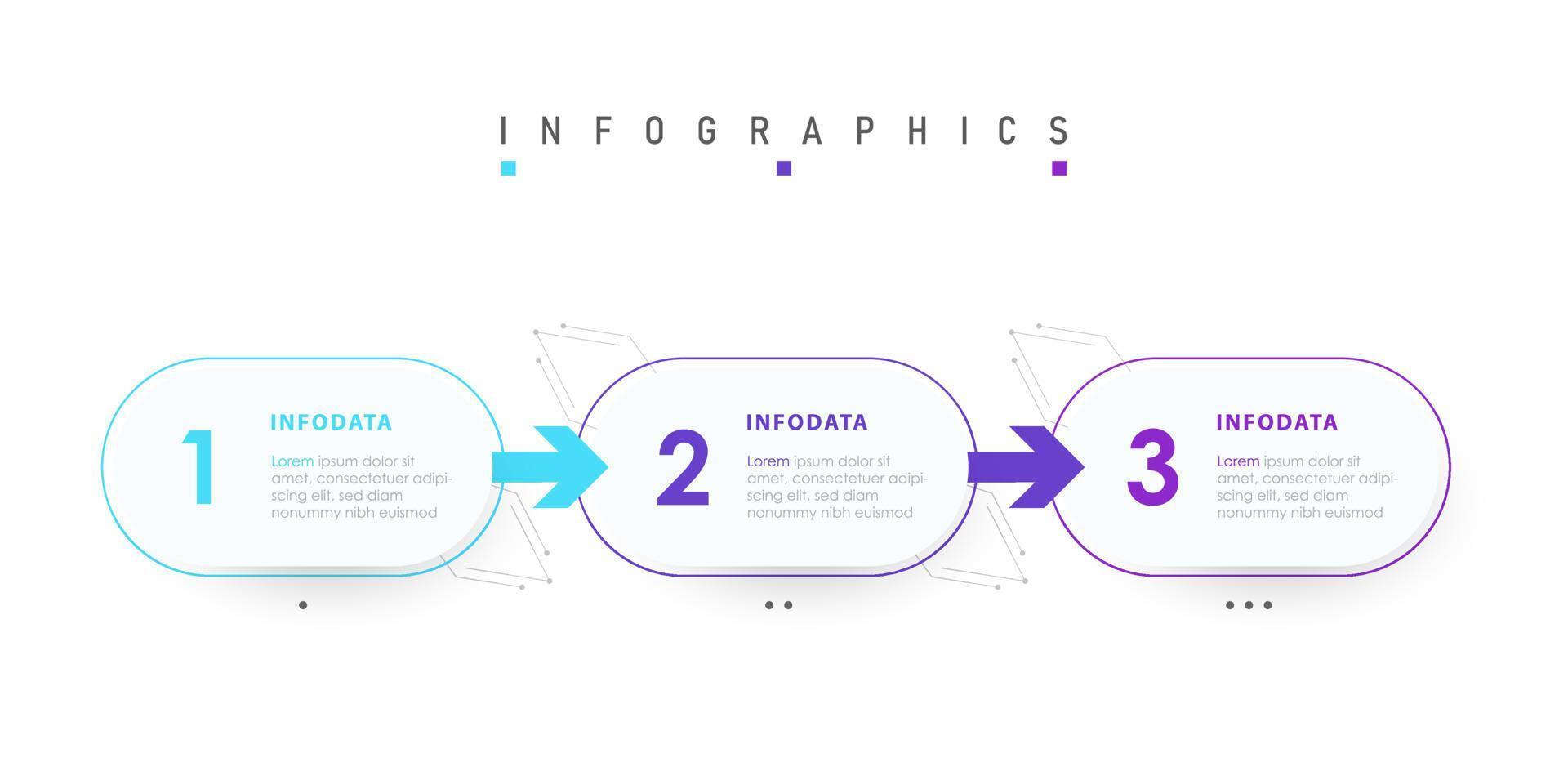 INFOGRAPHICS

1
INFODATA
Lorem ipsum dolor sit amet, consectetuer adipiscing elit, sed diam nonummy nibh euismod

2
INFODATA
Lorem ipsum dolor sit amet, consectetuer adipiscing elit, sed diam nonummy nibh euismod

3
INFODATA
Lorem ipsum dolor sit amet, consectetuer adipiscing elit, sed diam nonummy nibh euismod