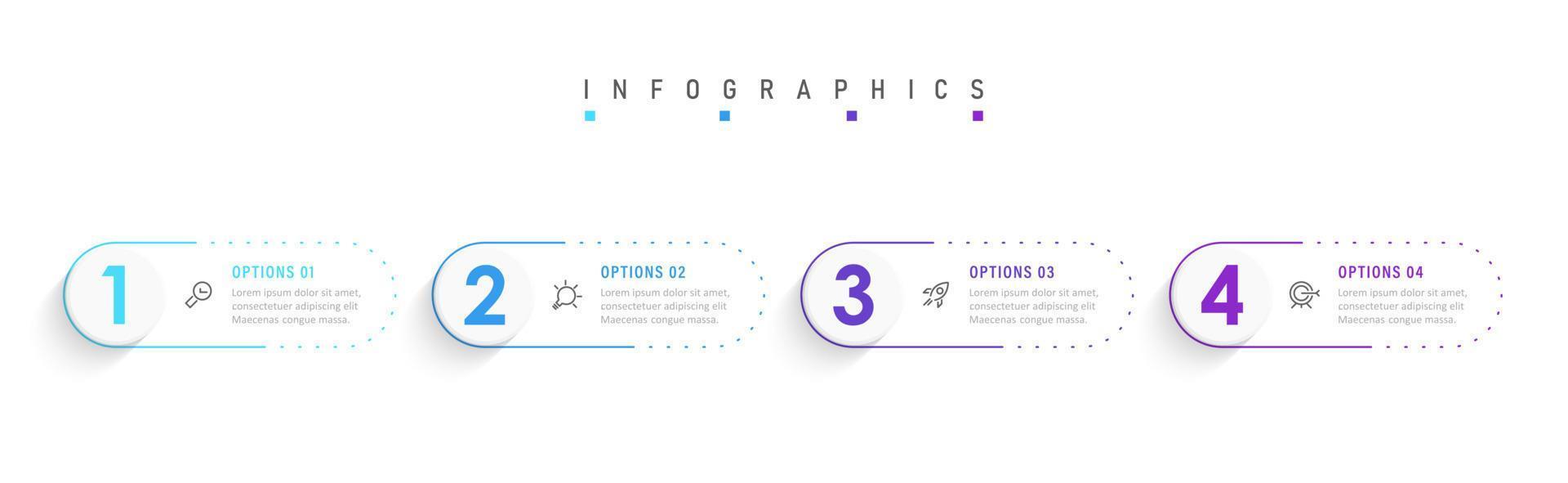 INFOGRAPHICS

1
OPTIONS 01
Lorem ipsum dolor sit amet, consectetuer adipiscing elit Maecenas congue massa.

2
OPTIONS 02
Lorem ipsum dolor sit amet, consectetuer adipiscing elit Maecenas congue massa.

3
OPTIONS 03
Lorem ipsum dolor sit amet, consectetuer adipiscing elit Maecenas congue massa.

4
OPTIONS 04
Lorem ipsum dolor sit amet, consectetuer adipiscing elit Maecenas congue massa.