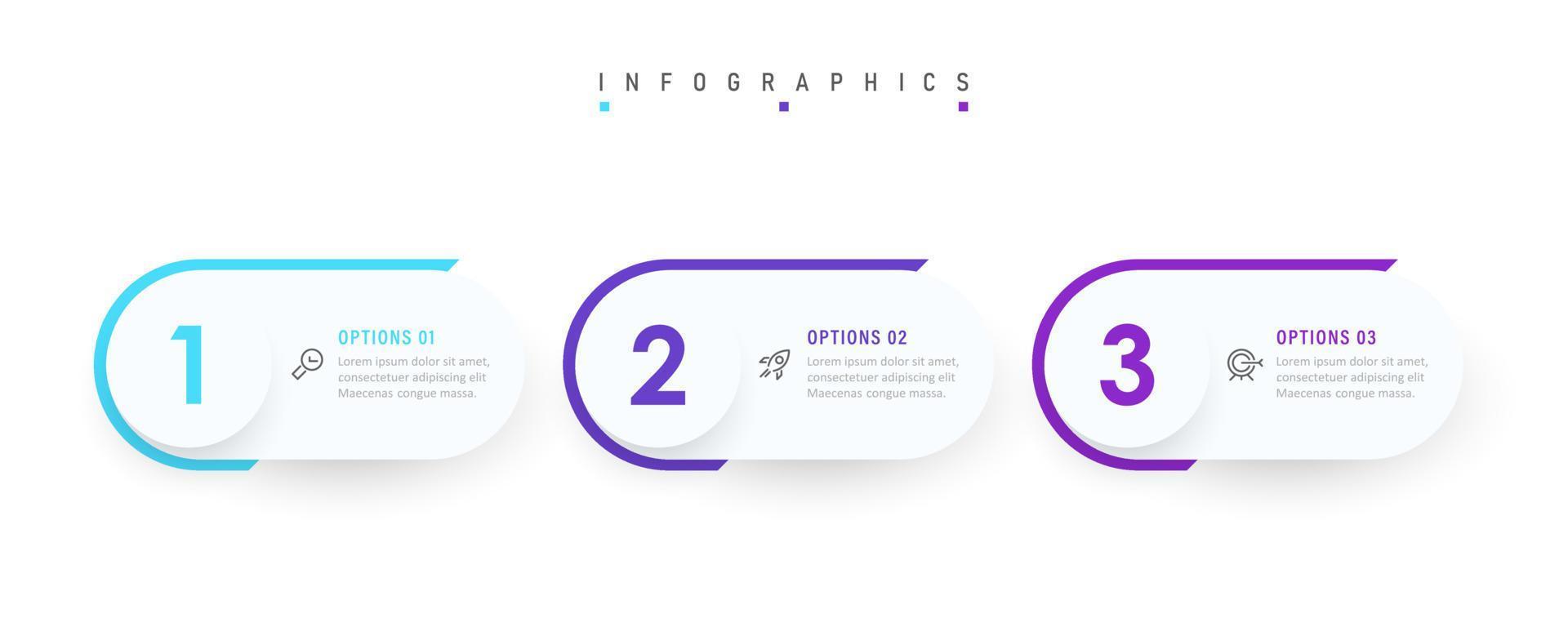 INFOGRAPHICS

1

OPTIONS 01

Lorem ipsum dolor sit amet, consectetuer adipiscing elit Maecenas congue massa.

2

OPTIONS 02

Lorem ipsum dolor sit amet, consectetuer adipiscing elit Maecenas congue massa.

3

OPTIONS 03

Lorem ipsum dolor sit amet, consectetuer adipiscing elit Maecenas congue massa.