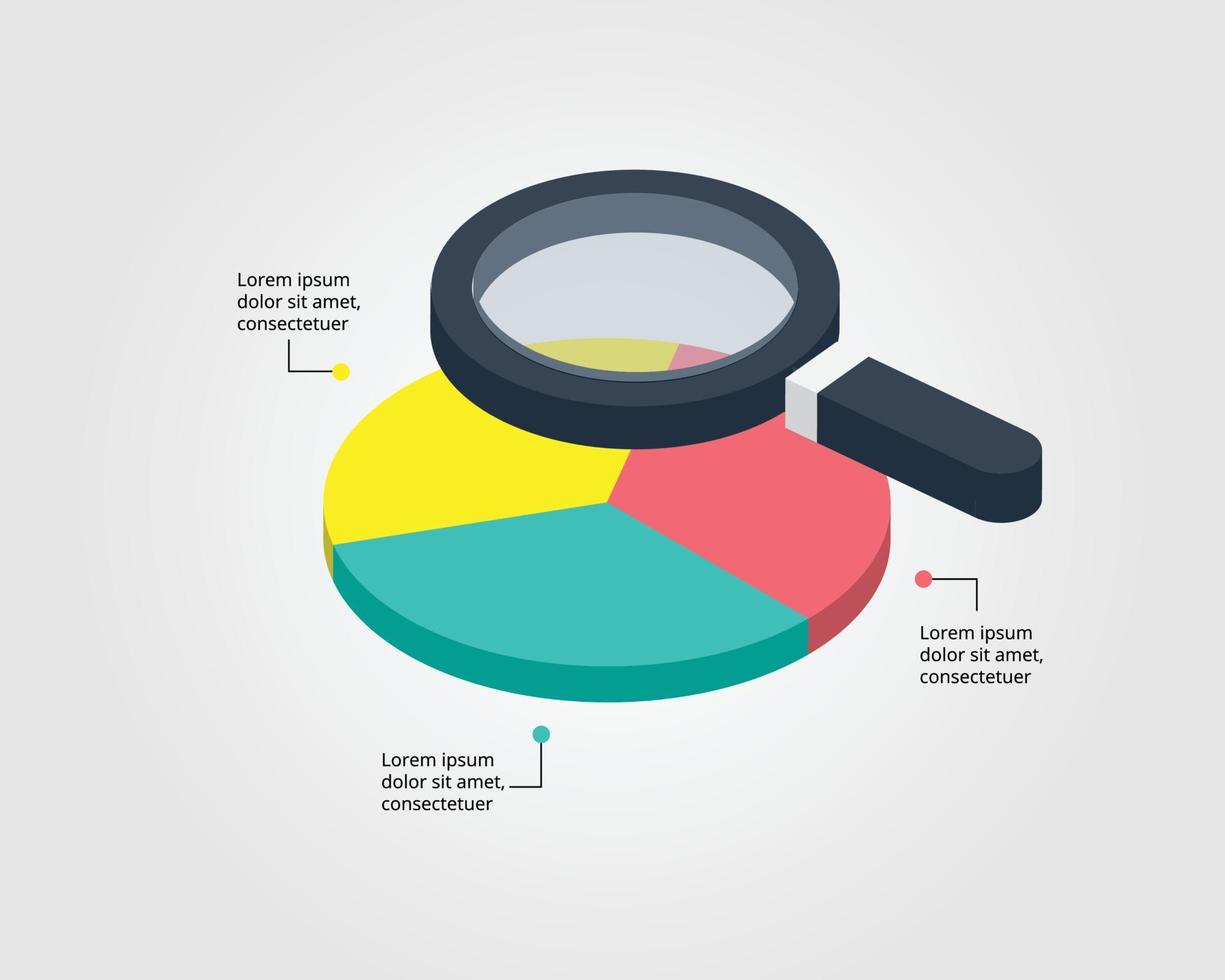 Lorem ipsum dolor sit amet, consectetuer

Lorem ipsum dolor sit amet, consectetuer

Lorem ipsum dolor sit amet, consectetuer