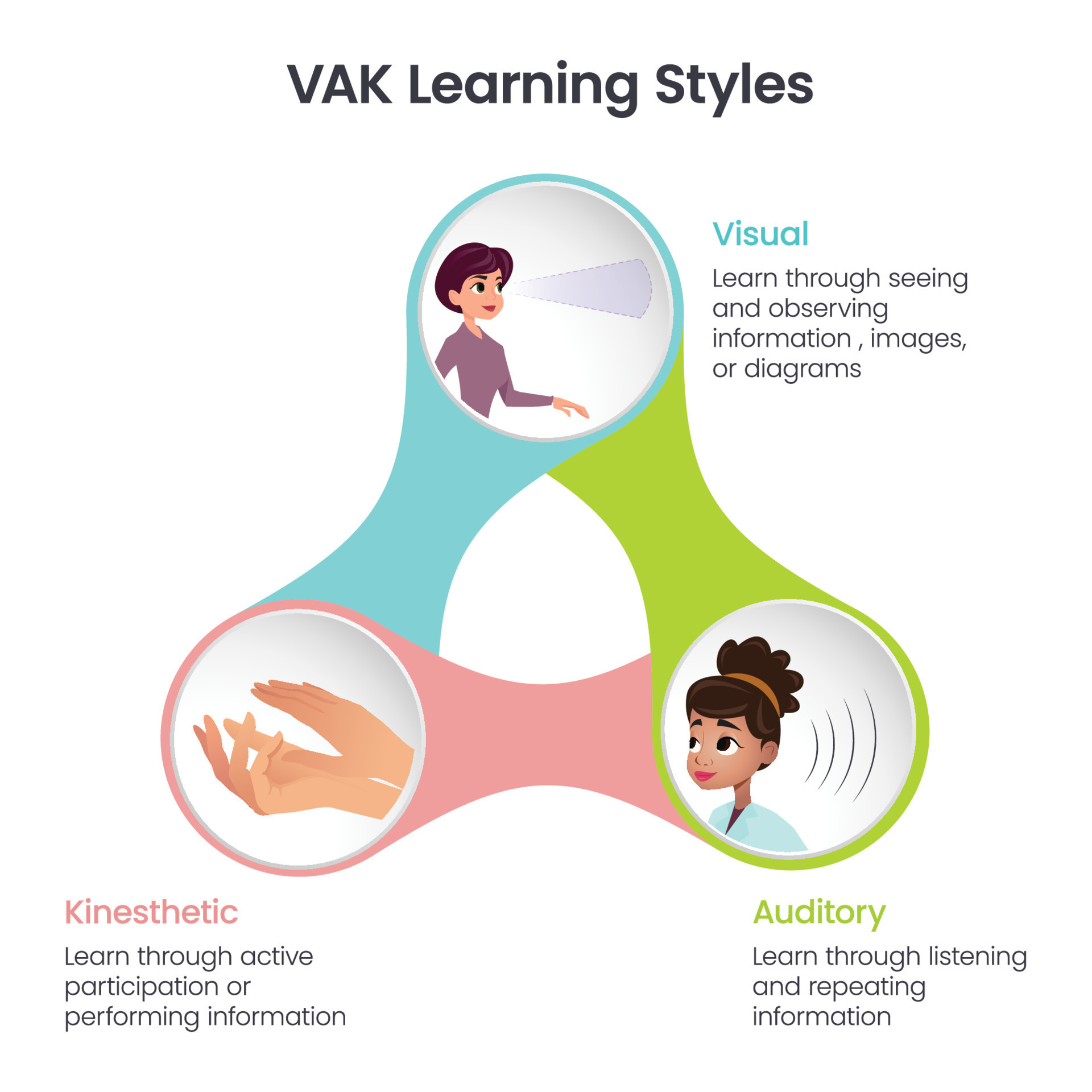 VAK Learning Styles

Visual

Learn through seeing and observing information , images, or diagrams

Kinesthetic

Learn through active participation or performing information

Auditory

Learn through listening and repeating information