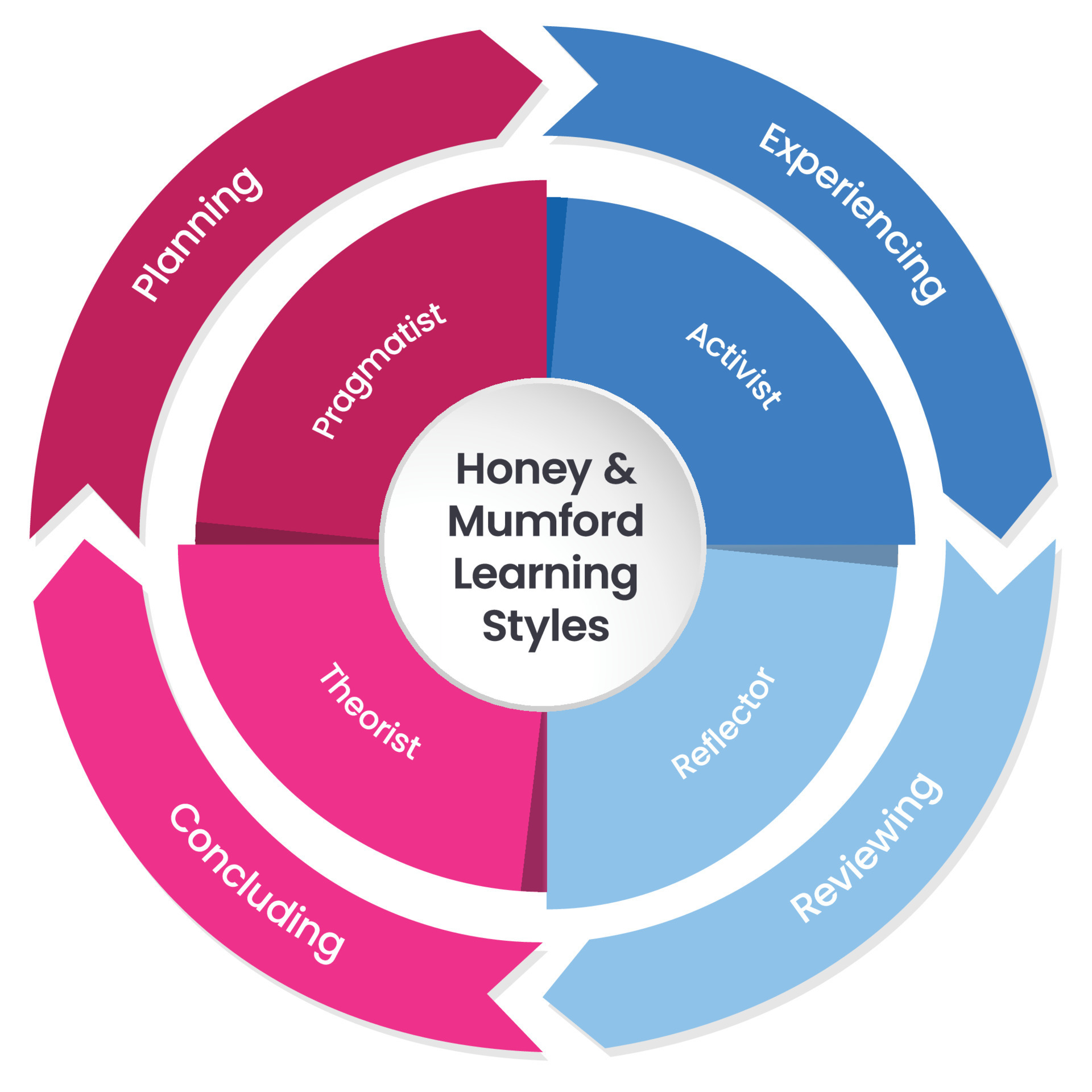 Honey & Mumford Learning Styles

Experiencing

Activist

Reviewing

Reflector

Concluding

Theorist

Planning

Pragmatist