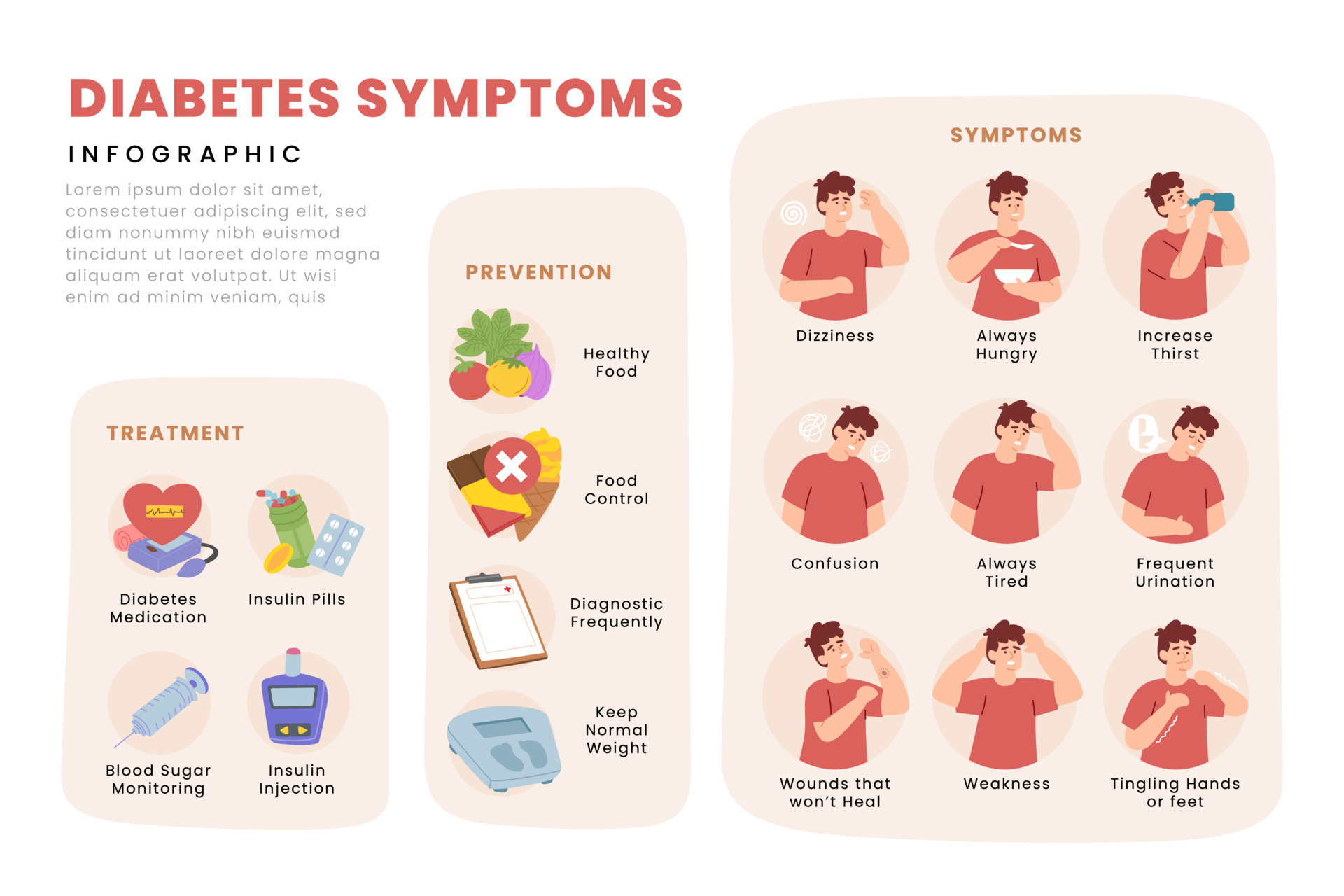 DIABETES SYMPTOMS

INFOGRAPHIC

Lorem ipsum dolor sit amet, consectetuer adipiscing elit, sed diam nonummy nibh euismod tincidunt ut laoreet dolore magna aliquam erat volutpat. Ut wisi enim ad minim veniam, quis

TREATMENT

Diabetes Medication

Insulin Pills

Blood Sugar Monitoring

Insulin Injection

PREVENTION

Healthy Food

Food Control

Diagnostic Frequently

Keep Normal Weight

SYMPTOMS

Dizziness

Always Hungry

Increase Thirst

Confusion

Always Tired

Frequent Urination

Wounds that won't Heal

Weakness

Tingling Hands or feet