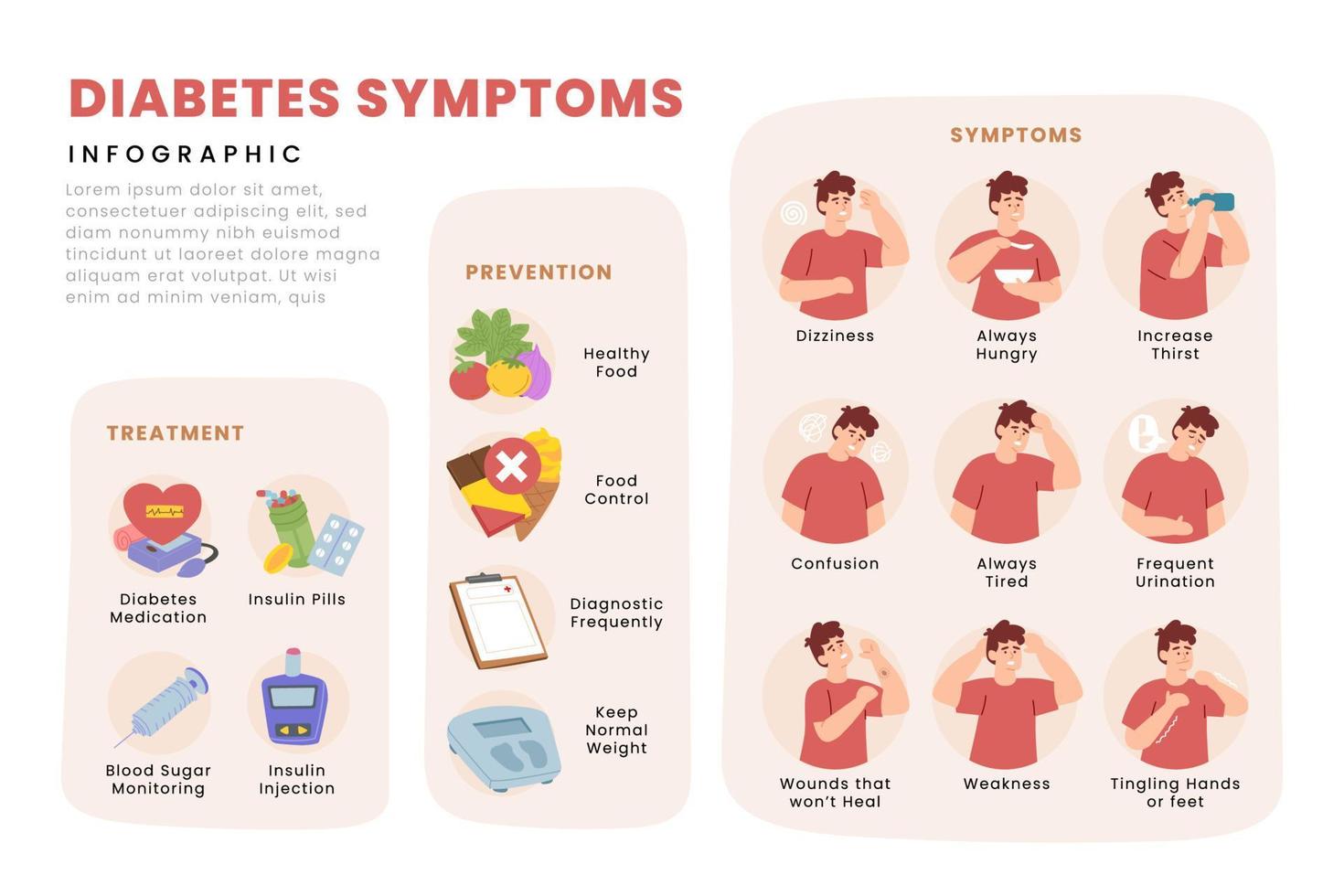 DIABETES SYMPTOMS

INFOGRAPHIC

Lorem ipsum dolor sit amet, consectetuer adipiscing elit, sed diam nonummy nibh euismod tincidunt ut laoreet dolore magna aliquam erat volutpat. Ut wisi enim ad minim veniam, quis

TREATMENT

Diabetes Medication

Insulin Pills

Blood Sugar Monitoring

Insulin Injection

PREVENTION

Healthy Food

Food Control

Diagnostic Frequently

Keep Normal Weight

SYMPTOMS

Dizziness

Always Hungry

Increase Thirst

Confusion

Always Tired

Frequent Urination

Wounds that won't Heal

Weakness

Tingling Hands or feet