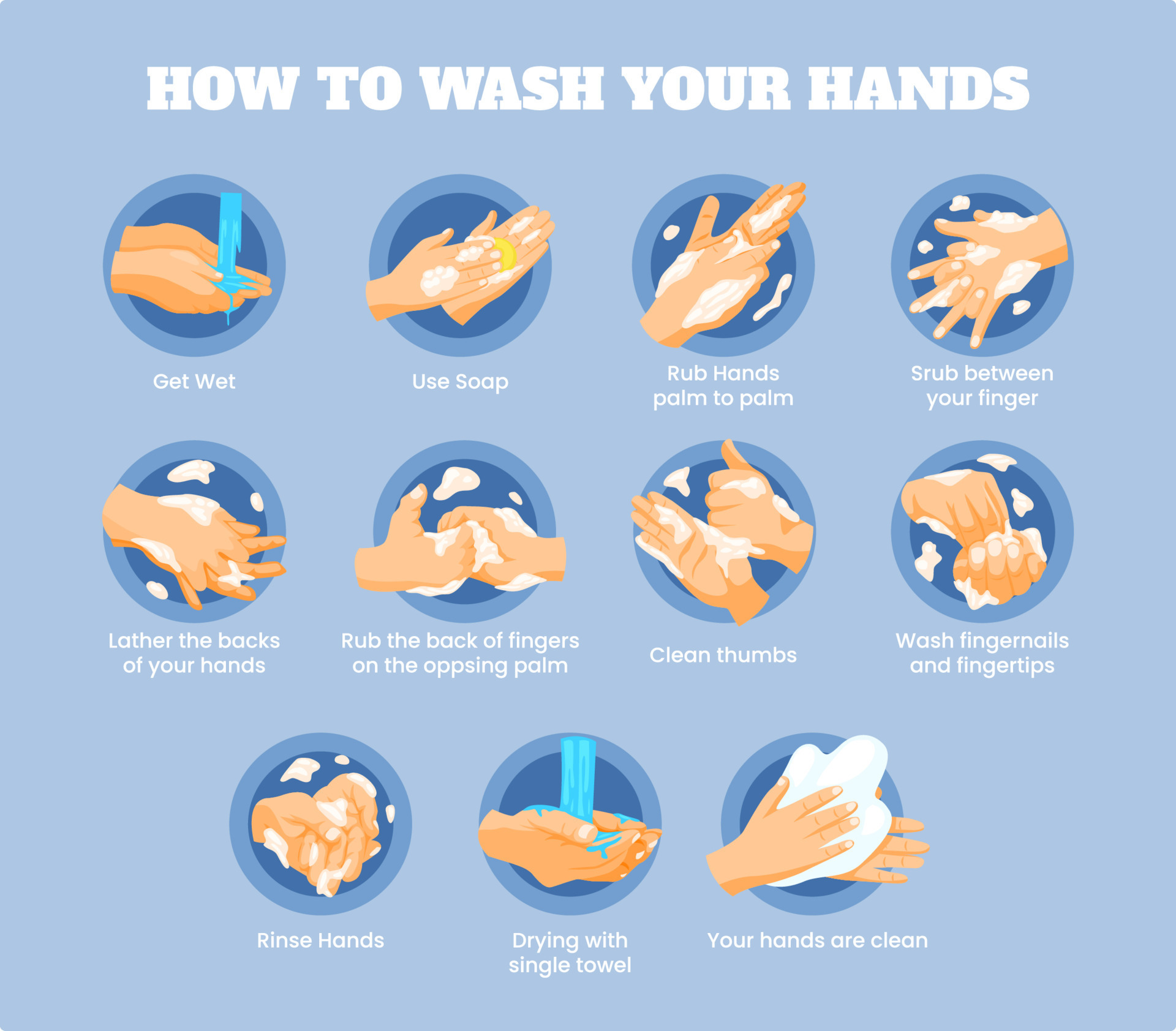 HOW TO WASH YOUR HANDS

Get Wet

Use Soap

Rub Hands palm to palm

Srub between your finger

Lather the backs of your hands

Rub the back of fingers on the oppsing palm

Clean thumbs

Wash fingernails and fingertips

Rinse Hands

Drying with single towel

Your hands are clean