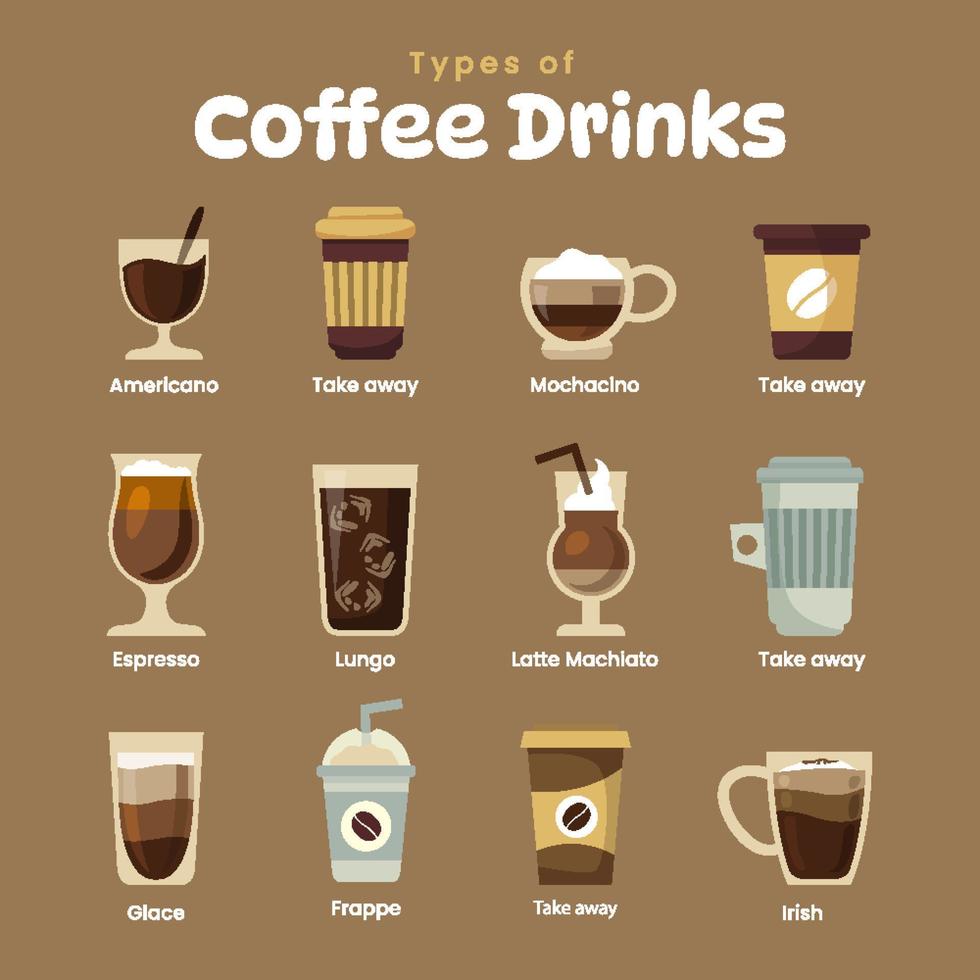 Types of
Coffee Drinks

Americano
Take away
Mochacino
Take away

Espresso
Lungo
Latte Machiato
Take away

Glace
Frappe
Take away
Irish