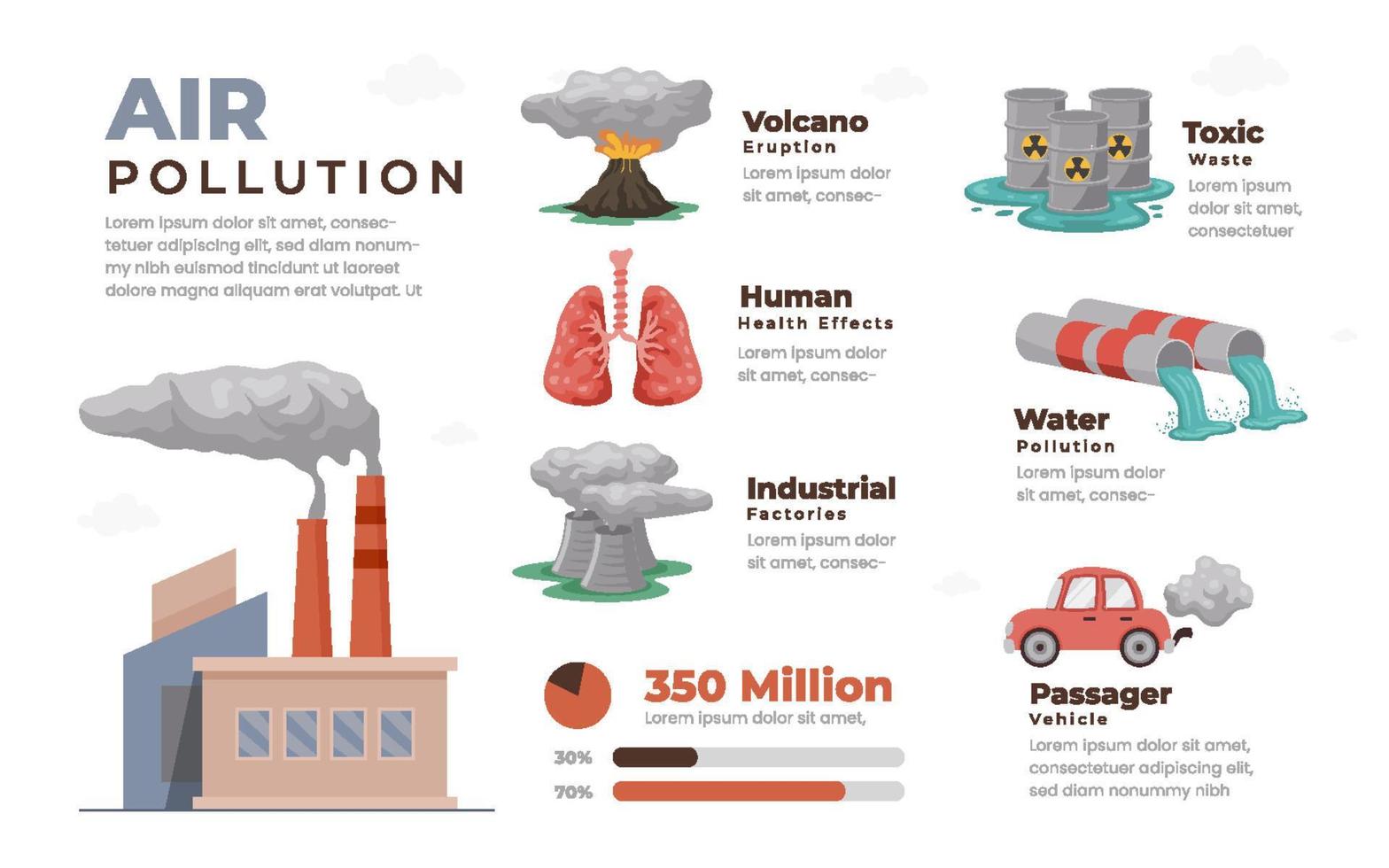 AIR
POLLUTION

Lorem ipsum dolor sit amet, consectetuer adipiscing elit, sed diam nonummy nibh euismod tincidunt ut laoreet dolore magna aliquam erat volutpat. Ut

Volcano
Eruption
Lorem ipsum dolor sit amet, consec-

Human
Health Effects
Lorem ipsum dolor sit amet, consec-

Industrial
Factories
Lorem ipsum dolor sit amet, consec-

350 Million
Lorem ipsum dolor sit amet,

30%

70%

Toxic
Waste
Lorem ipsum dolor sit amet, consectetuer

Water
Pollution
Lorem ipsum dolor sit amet, consec-

Passager
Vehicle
Lorem ipsum dolor sit amet, consectetuer adipiscing elit, sed diam nonummy nibh