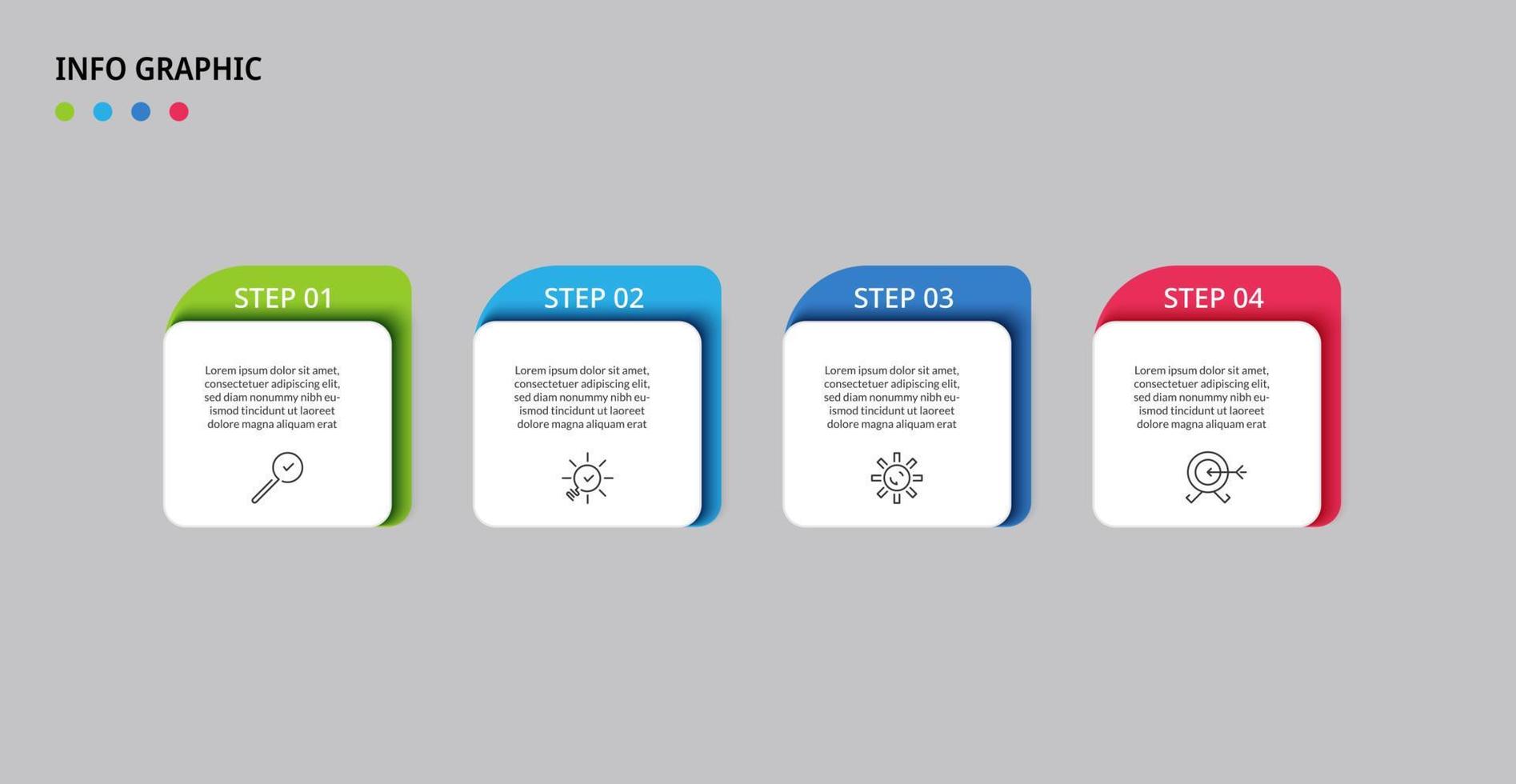 INFO GRAPHIC

STEP 01

Lorem ipsum dolor sit amet, consectetuer adipiscing elit, sed diam nonummy nibh euismod tincidunt ut laoreet dolore magna aliquam erat

STEP 02

Lorem ipsum dolor sit amet, consectetuer adipiscing elit, sed diam nonummy nibh euismod tincidunt ut laoreet dolore magna aliquam erat

STEP 03

Lorem ipsum dolor sit amet, consectetuer adipiscing elit, sed diam nonummy nibh euismod tincidunt ut laoreet dolore magna aliquam erat

STEP 04

Lorem ipsum dolor sit amet, consectetuer adipiscing elit, sed diam nonummy nibh euismod tincidunt ut laoreet dolore magna aliquam erat