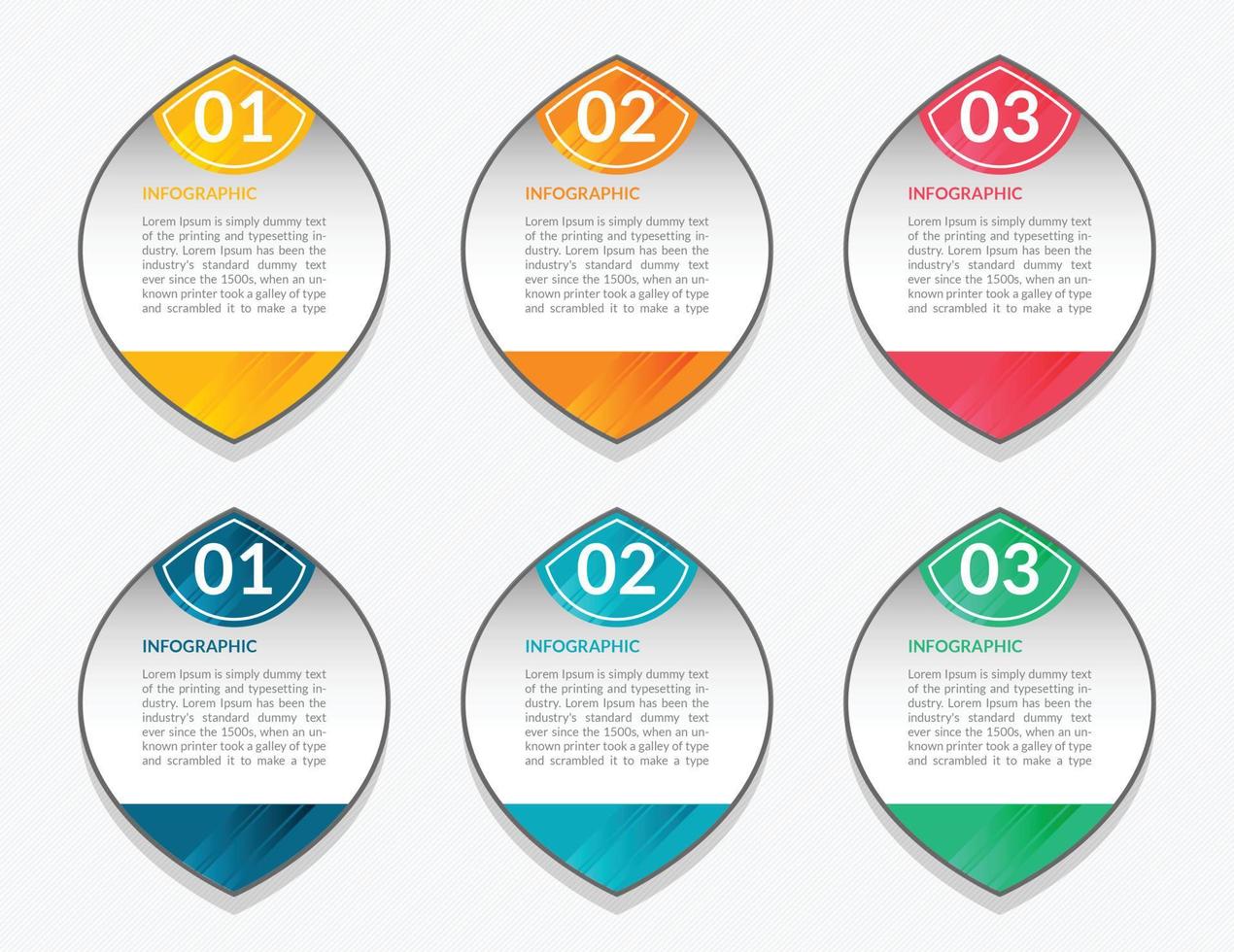 01

INFOGRAPHIC

Lorem Ipsum is simply dummy text of the printing and typesetting industry. Lorem Ipsum has been the industry's standard dummy text ever since the 1500s, when an unknown printer took a galley of type and scrambled it to make a type

02

INFOGRAPHIC

Lorem Ipsum is simply dummy text of the printing and typesetting industry. Lorem Ipsum has been the industry's standard dummy text ever since the 1500s, when an unknown printer took a galley of type and scrambled it to make a type

03

INFOGRAPHIC

Lorem Ipsum is simply dummy text of the printing and typesetting industry. Lorem Ipsum has been the industry's standard dummy text ever since the 1500s, when an unknown printer took a galley of type and scrambled it to make a type

01

INFOGRAPHIC

Lorem Ipsum is simply dummy text of the printing and typesetting industry. Lorem Ipsum has been the industry's standard dummy text ever since the 1500s, when an unknown printer took a galley of type and scrambled it to make a type

02

INFOGRAPHIC

Lorem Ipsum is simply dummy text of the printing and typesetting industry. Lorem Ipsum has been the industry's standard dummy text ever since the 1500s, when an unknown printer took a galley of type and scrambled it to make a type

03

INFOGRAPHIC

Lorem Ipsum is simply dummy text of the printing and typesetting industry. Lorem Ipsum has been the industry's standard dummy text ever since the 1500s, when an unknown printer took a galley of type and scrambled it to make a type