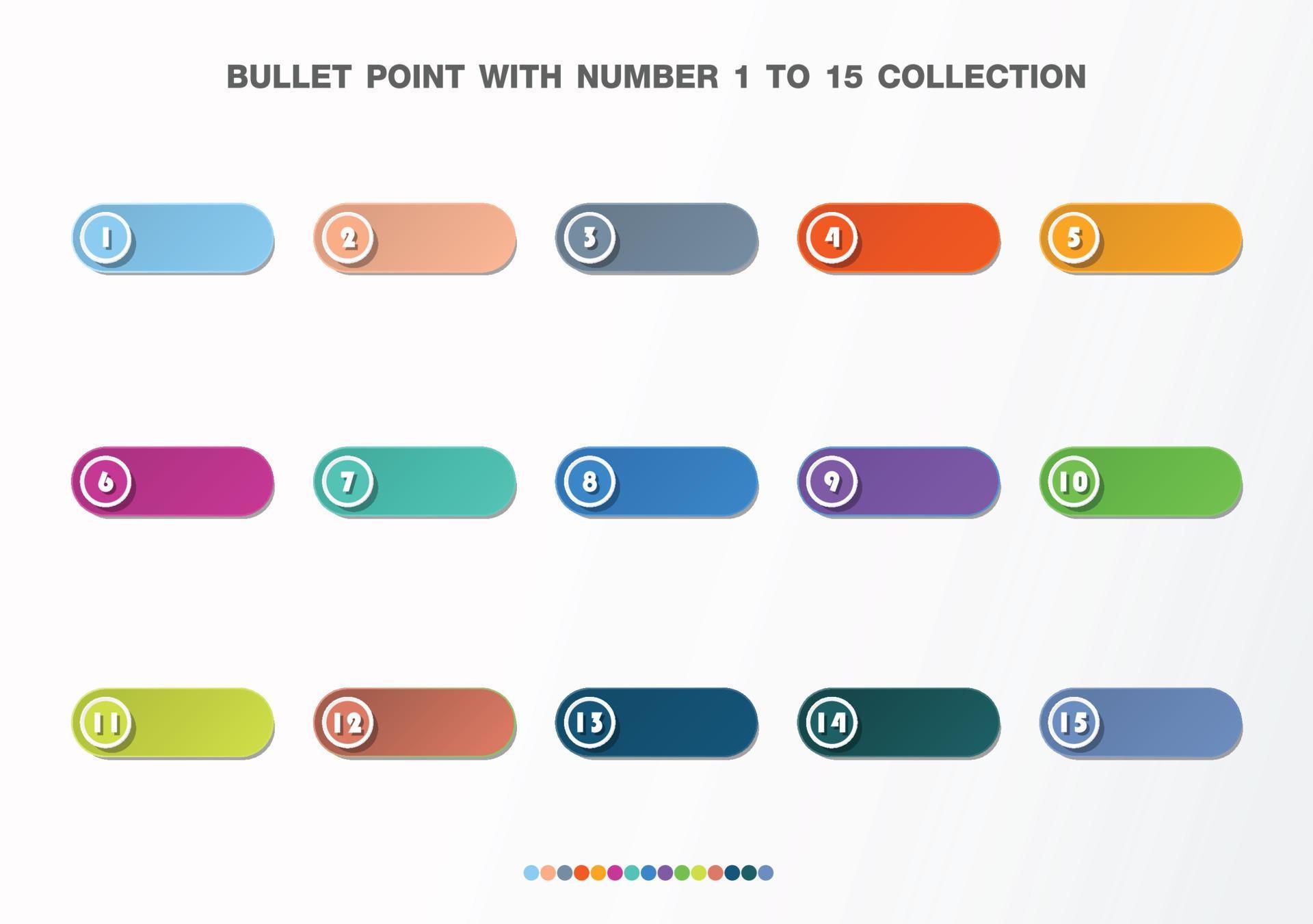 BULLET POINT WITH NUMBER 1 TO 15 COLLECTION

1 2 3 4 5

6 7 8 9 10

11 12 13 14 15