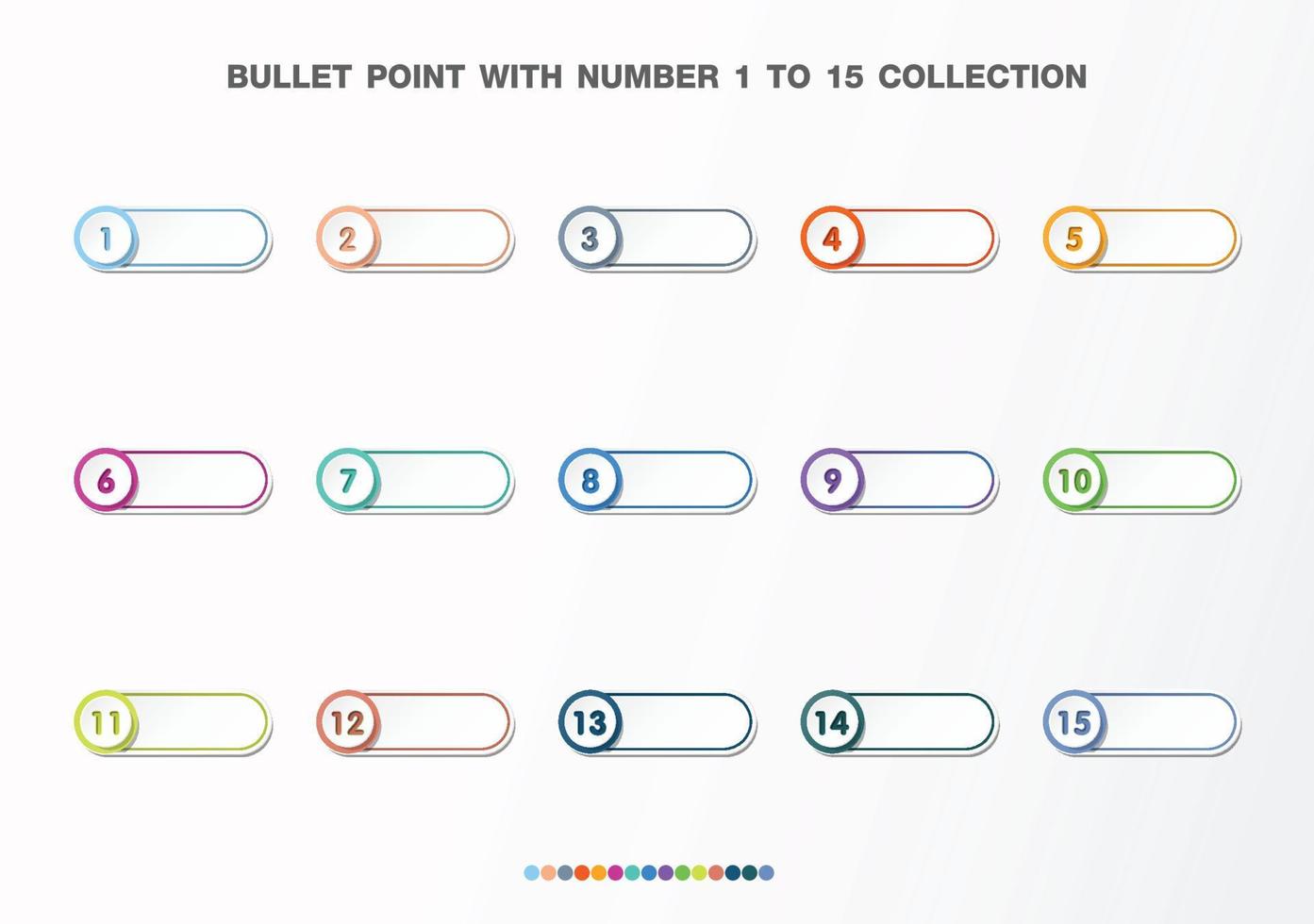 BULLET POINT WITH NUMBER 1 TO 15 COLLECTION

1 2 3 4 5

6 7 8 9 10

11 12 13 14 15