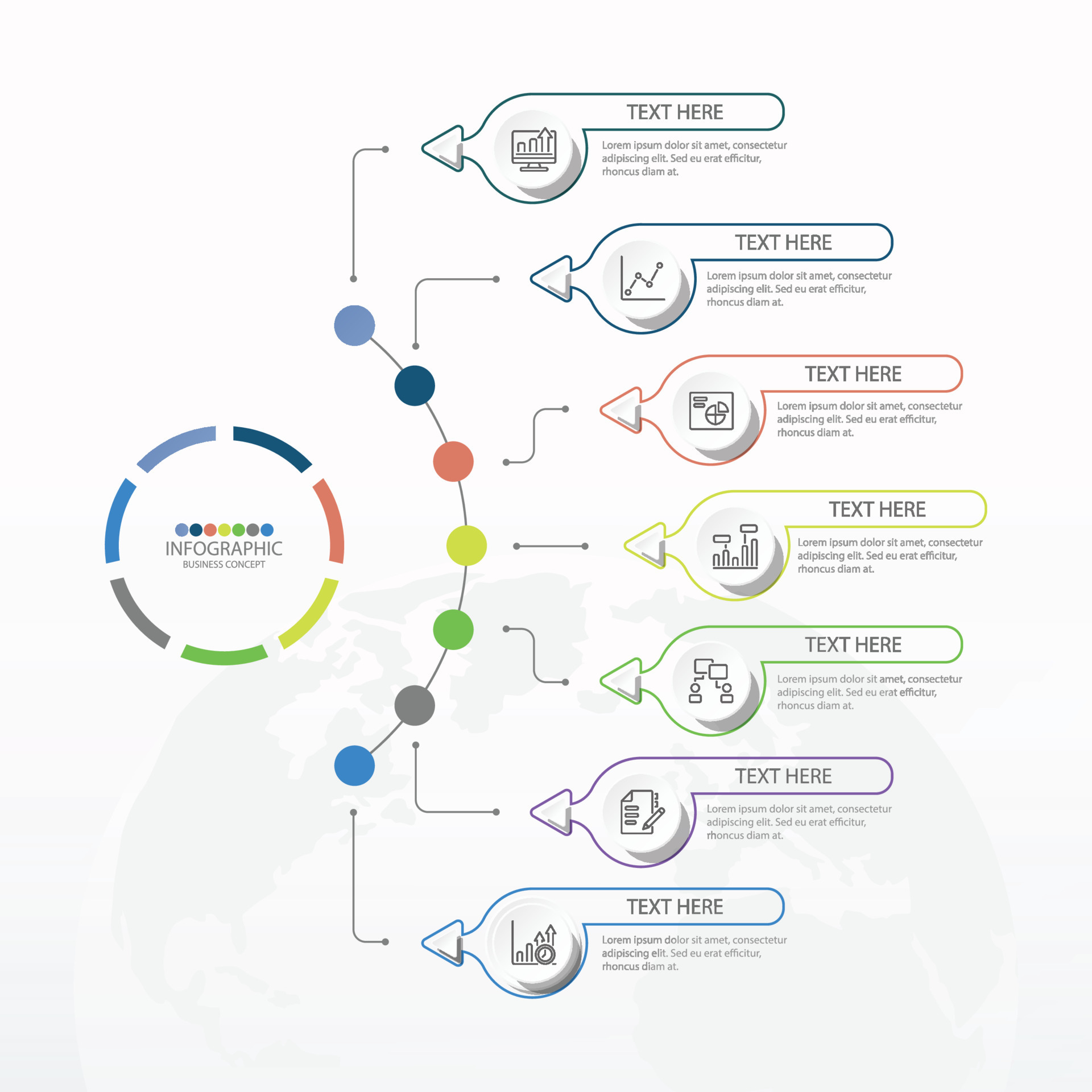 INFOGRAPHIC
BUSINESS CONCEPT

TEXT HERE
Lorem ipsum dolor sit amet, consectetur adipiscing elit. Sed eu erat efficitur, rhoncus diam at.

TEXT HERE
Lorem ipsum dolor sit amet, consectetur adipiscing elit. Sed eu erat efficitur, rhoncus diam at.

TEXT HERE
Lorem ipsum dolor sit amet, consectetur adipiscing elit. Sed eu erat efficitur, rhoncus diam at.

TEXT HERE
Lorem ipsum dolor sit amet, consectetur adipiscing elit. Sed eu erat efficitur, rhoncus diam at.

TEXT HERE
Lorem ipsum dolor sit amet, consectetur adipiscing elit. Sed eu erat efficitur, rhoncus diam at.

TEXT HERE
Lorem ipsum dolor sit amet, consectetur adipiscing elit. Sed eu erat efficitur, rhoncus diam at.

TEXT HERE
Lorem ipsum dolor sit amet, consectetur adipiscing elit. Sed eu erat efficitur, rhoncus diam at.