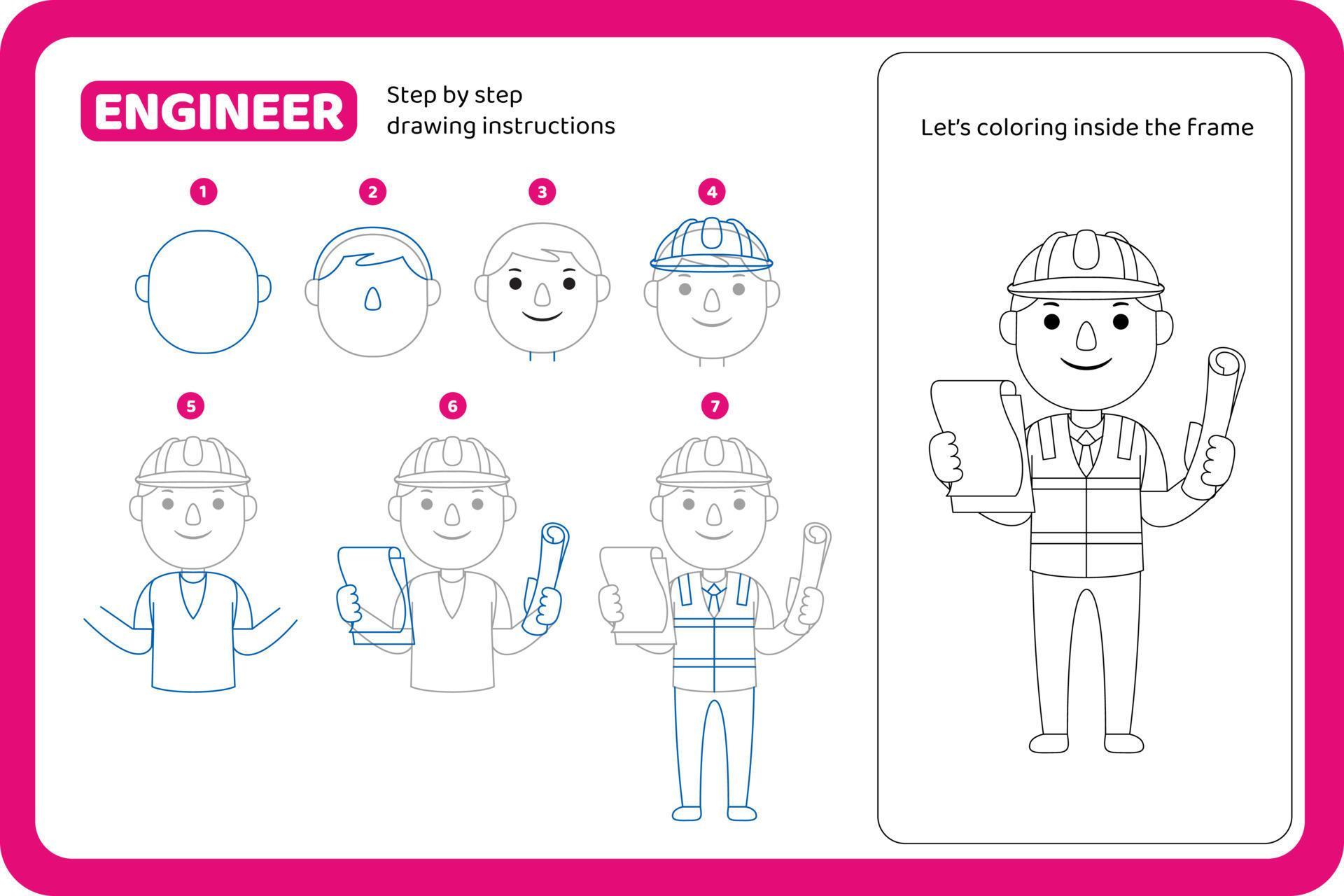 ENGINEER

Step by step drawing instructions

1

2

3

4

5

6

7

Let's coloring inside the frame