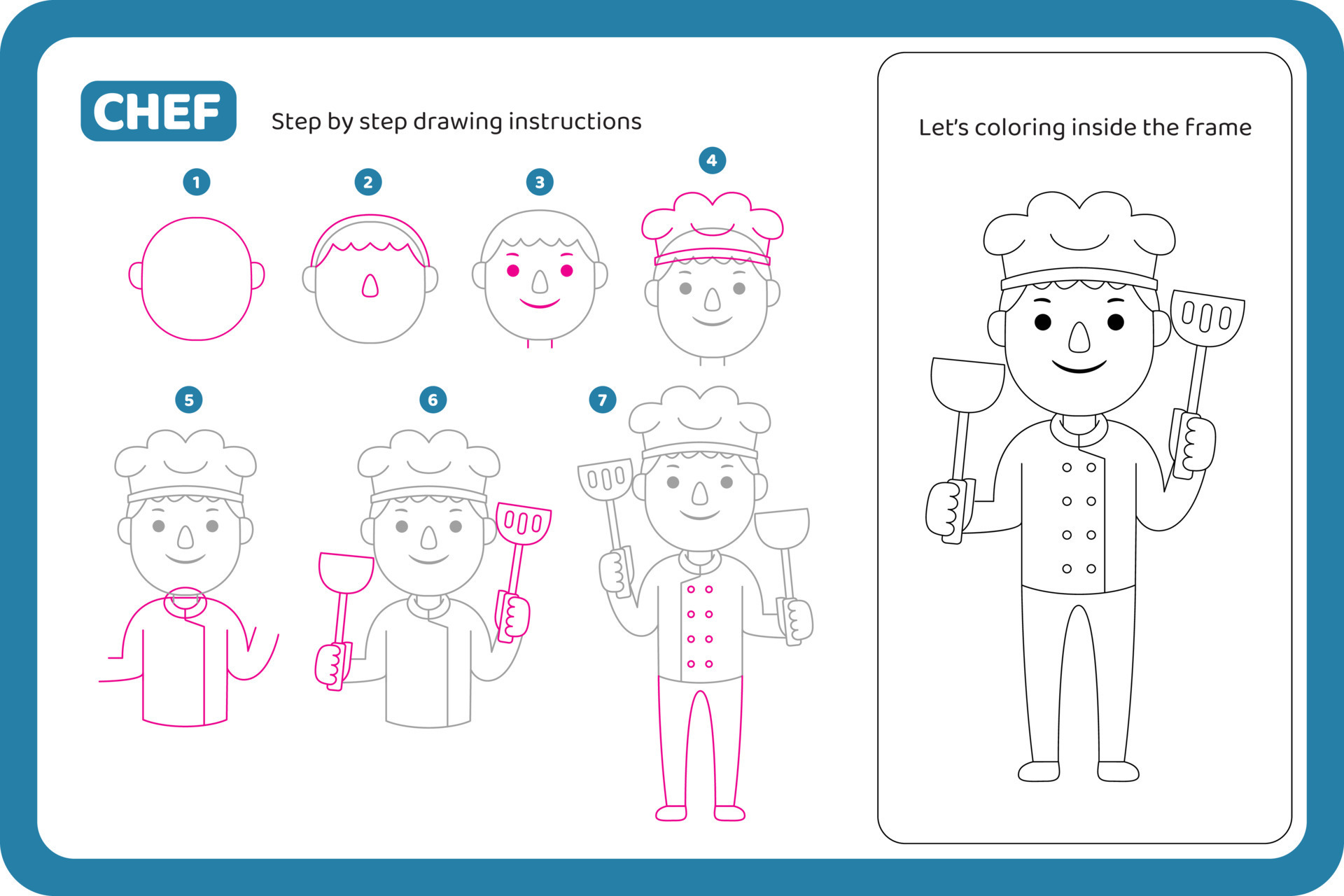 CHEF

Step by step drawing instructions

1

2

3

4

5

6

7

Let's coloring inside the frame