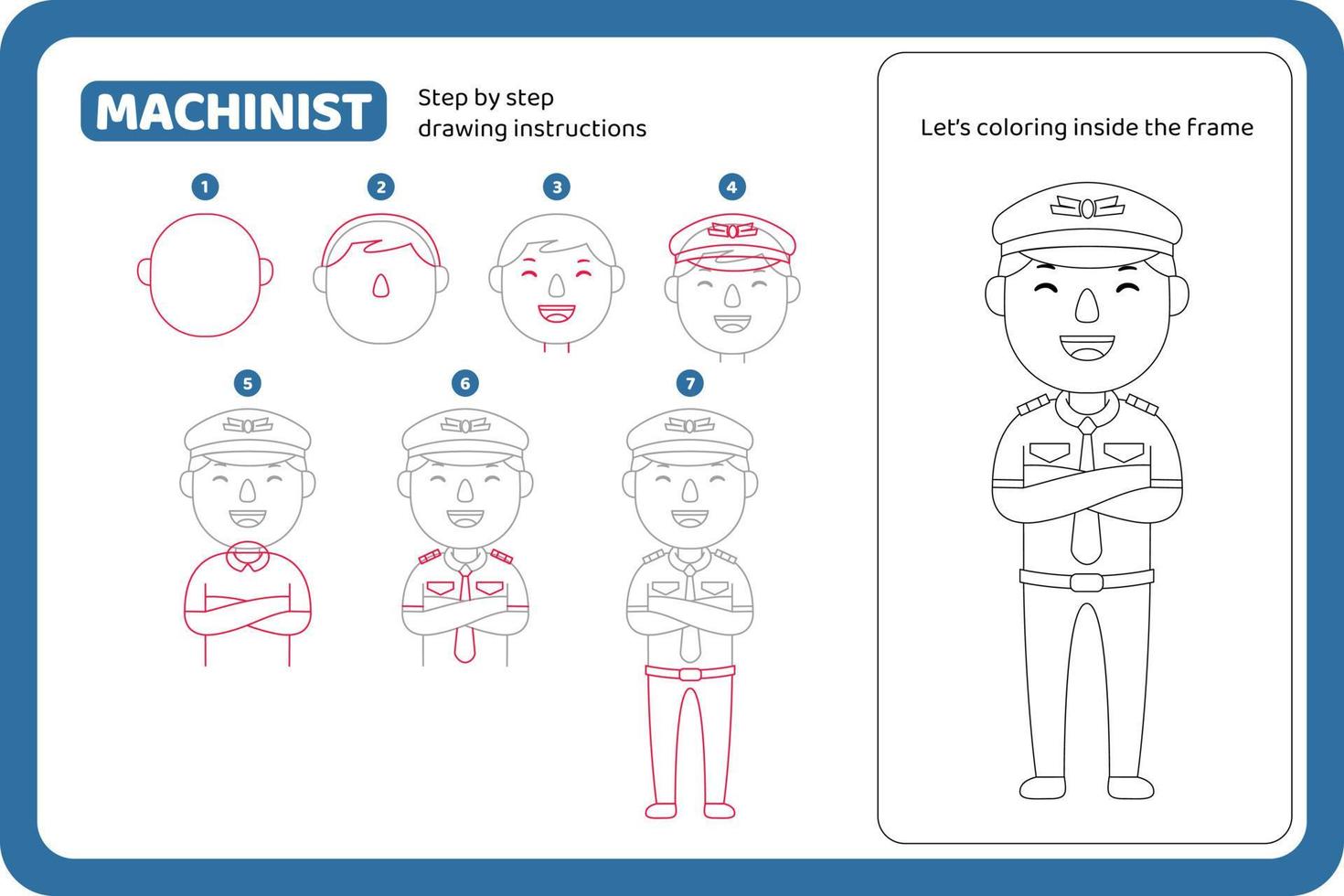 MACHINIST

Step by step drawing instructions

1

2

3

4

5

6

7

Let's coloring inside the frame