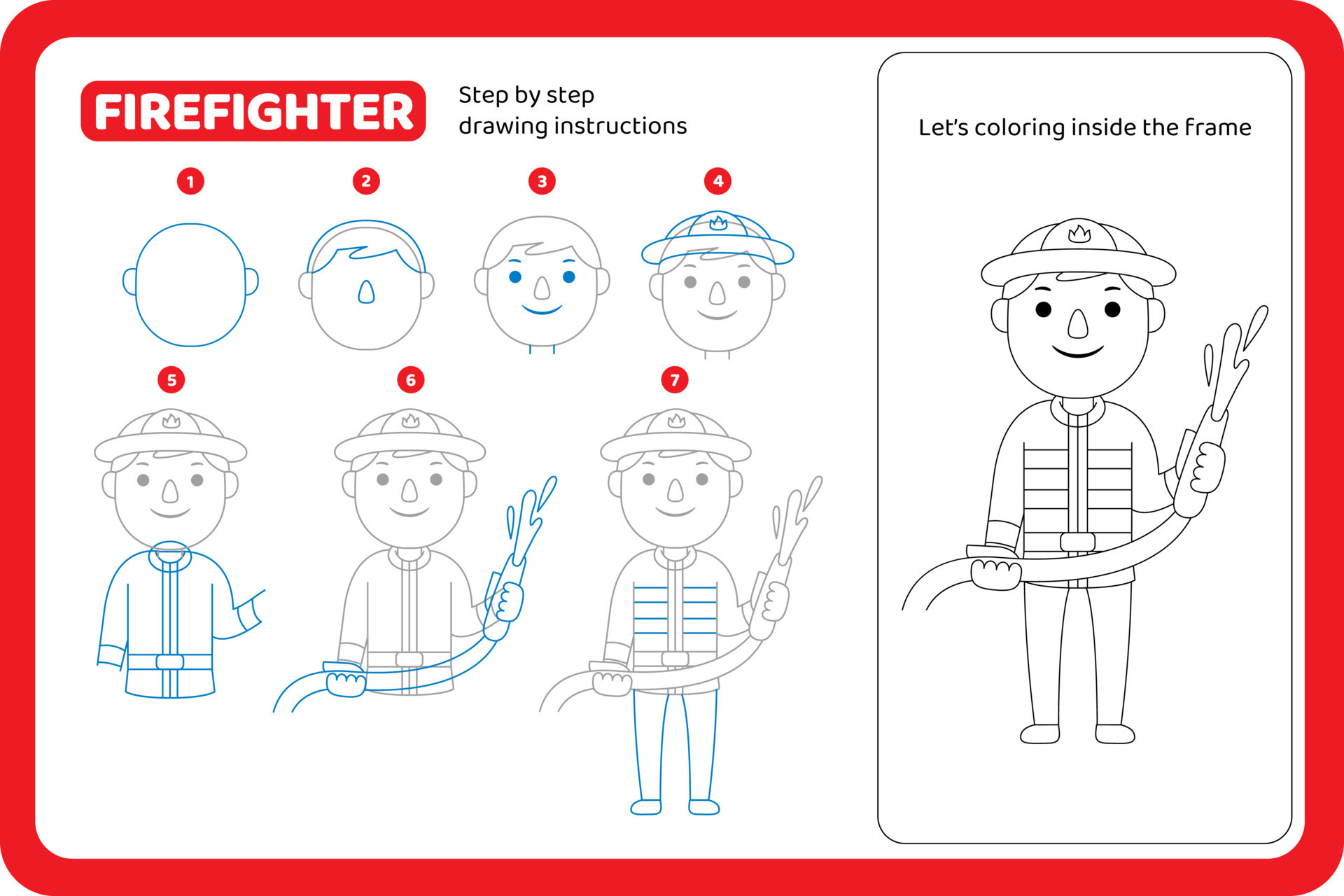 FIREFIGHTER

Step by step drawing instructions

1
2
3
4
5
6
7

Let's coloring inside the frame