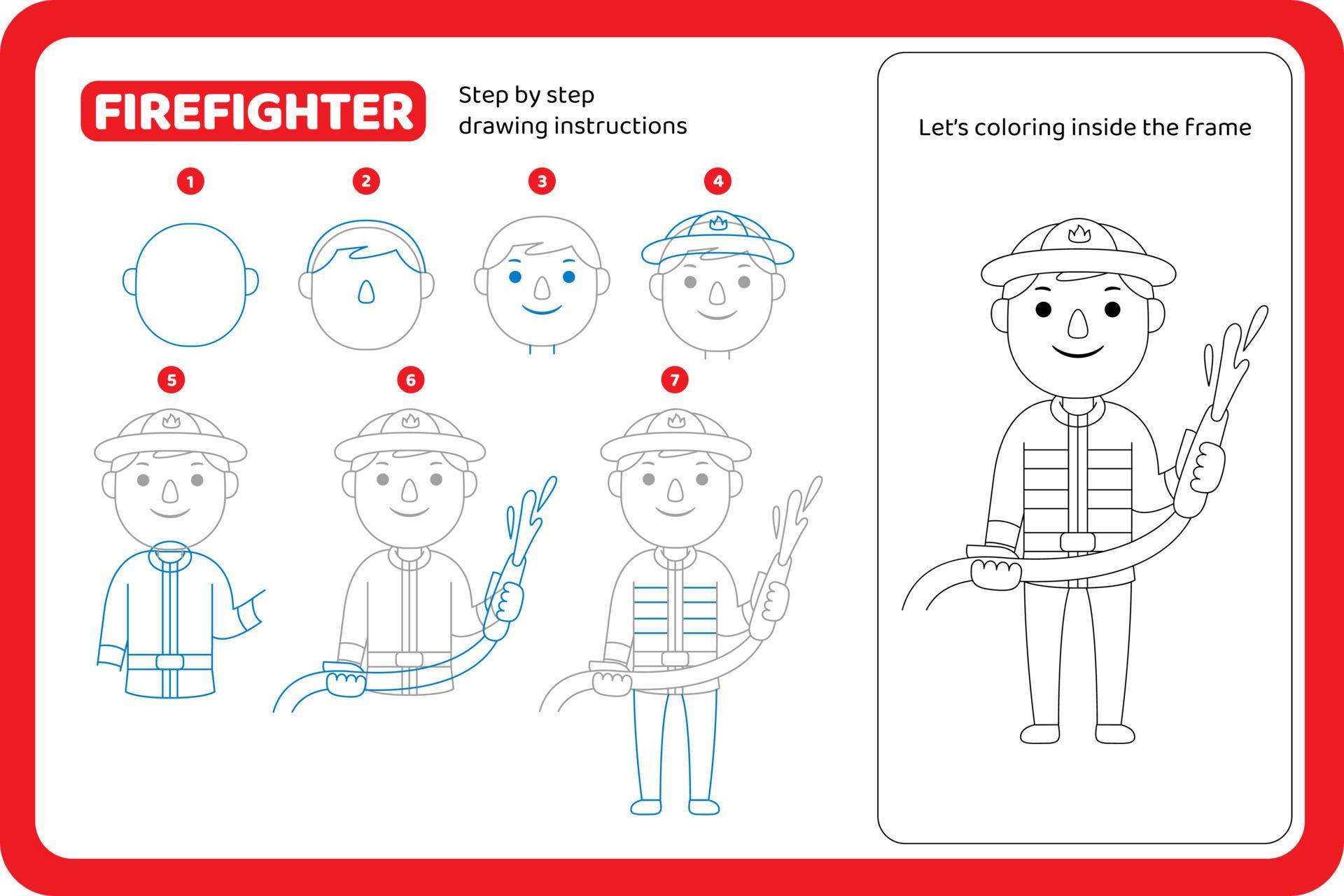 FIREFIGHTER

Step by step drawing instructions

1

2

3

4

5

6

7

Let's coloring inside the frame