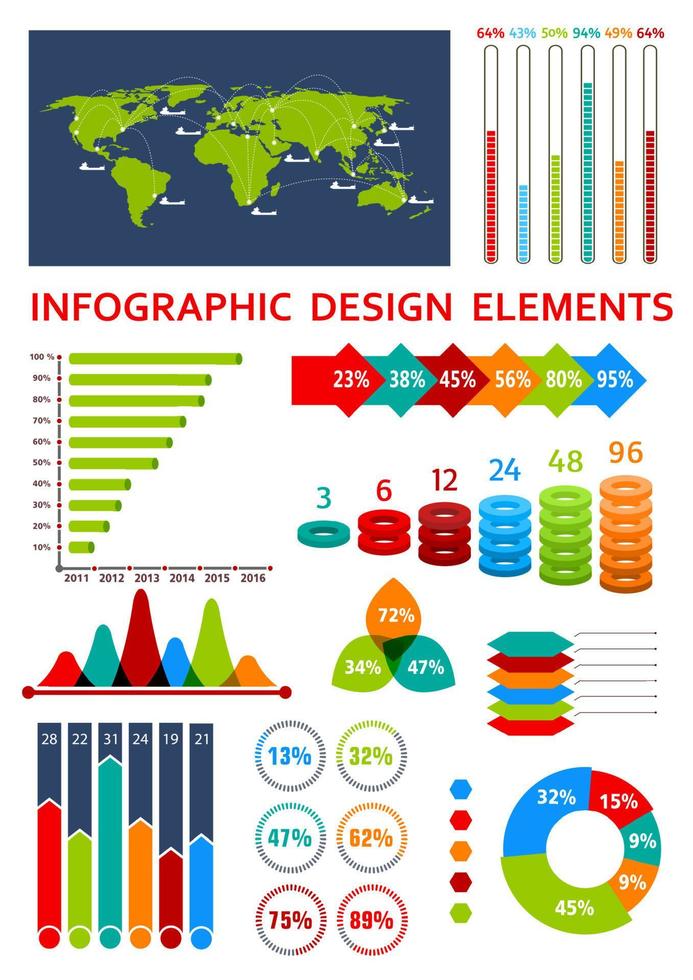 64% 43% 50% 94% 49% 64%

INFOGRAPHIC DESIGN ELEMENTS

100 %
90%
80%
70%
60%
50%
40%
30%
20%
10%

2011 2012 2013 2014 2015 2016

23% 38% 45% 56% 80% 95%

3 6 12 24 48 96

72%
34% 47%

28 22 31 24 19 21

13% 32%
47% 62%
75% 89%

32% 15%
9%
9%
45%