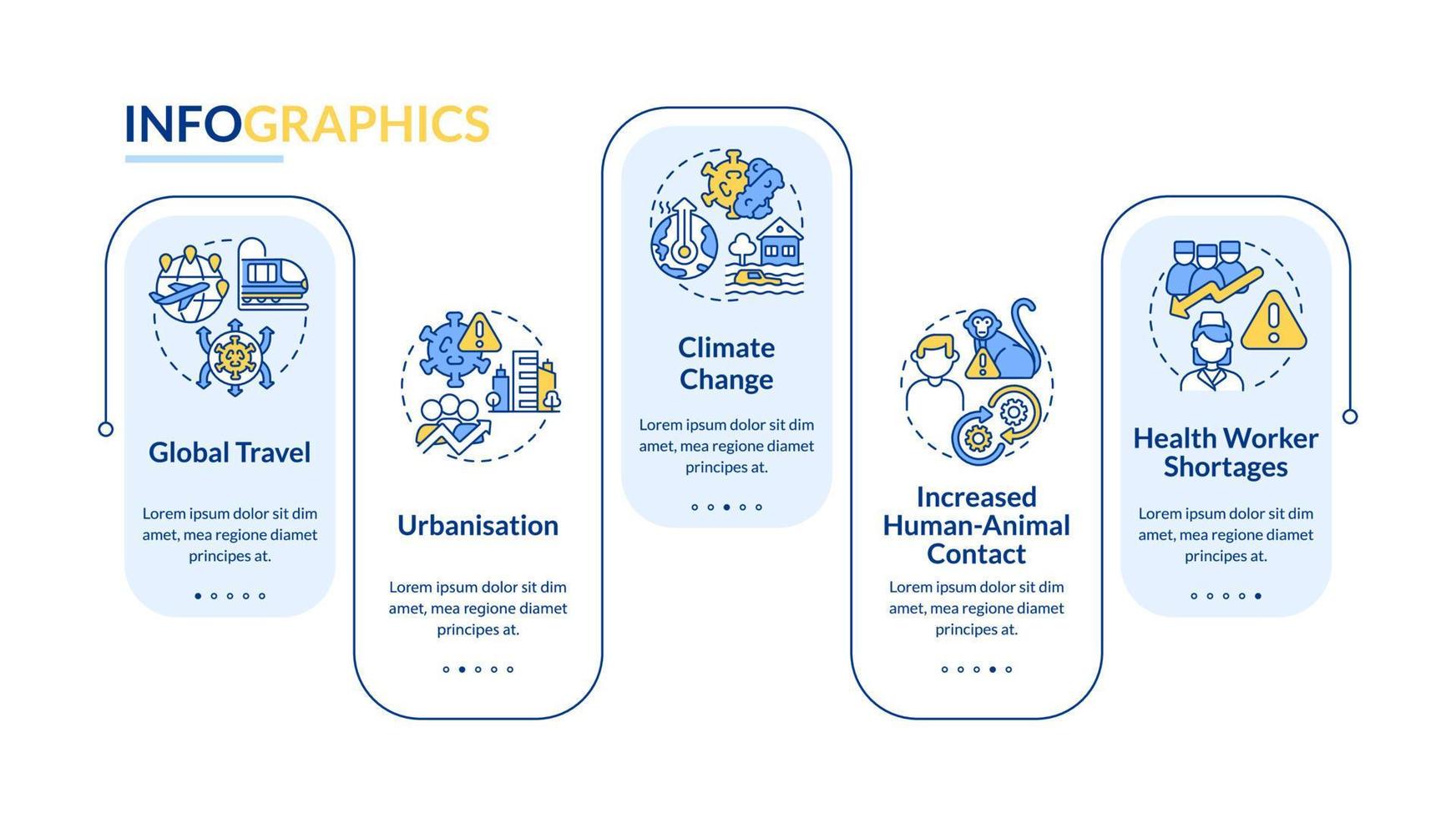 INFOGRAPHICS

Global Travel

Lorem ipsum dolor sit dim amet, mea regione diamet principes at.

Urbanisation

Lorem ipsum dolor sit dim amet, mea regione diamet principes at.

Climate Change

Lorem ipsum dolor sit dim amet, mea regione diamet principes at.

Increased Human-Animal Contact

Lorem ipsum dolor sit dim amet, mea regione diamet principes at.

Health Worker Shortages

Lorem ipsum dolor sit dim amet, mea regione diamet principes at.