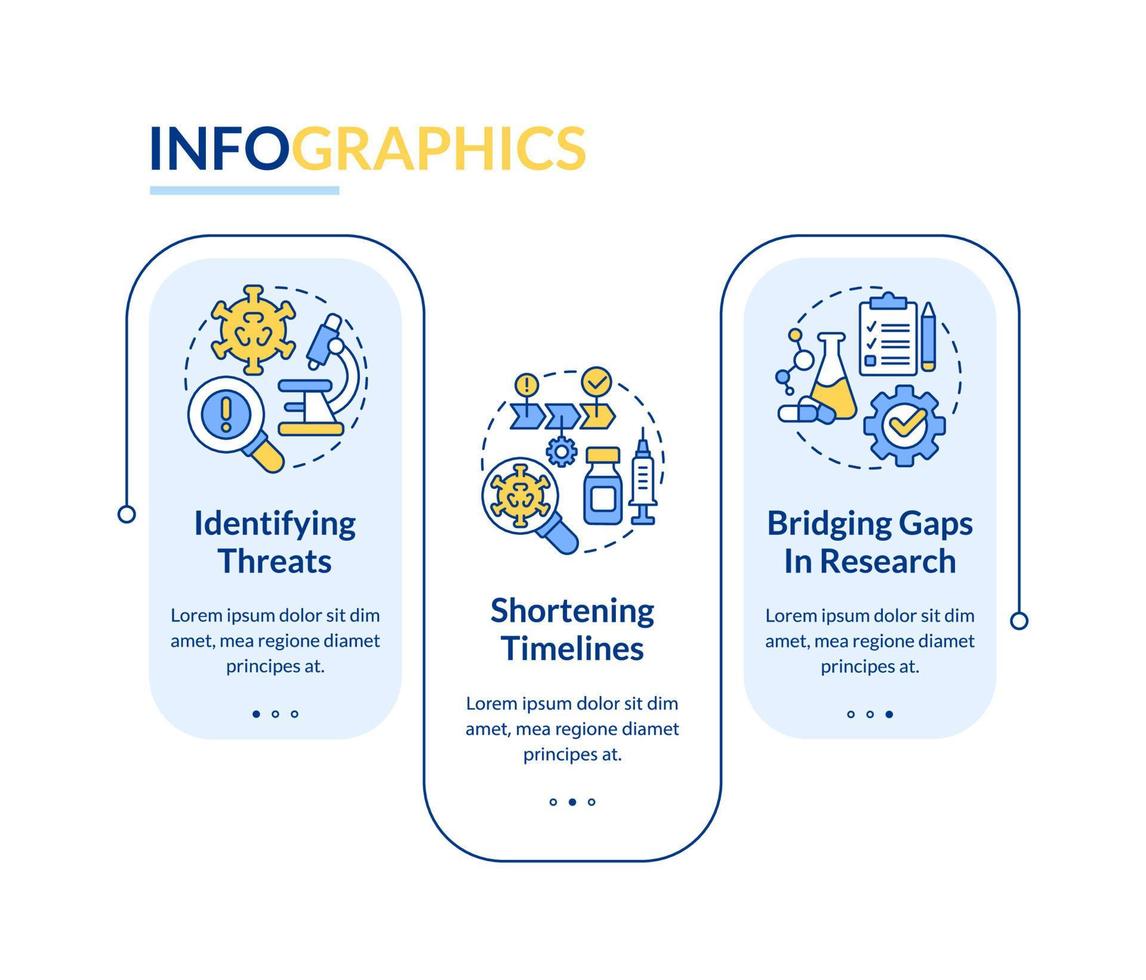 INFOGRAPHICS

Identifying Threats

Lorem ipsum dolor sit dim amet, mea regione diamet principes at.

Shortening Timelines

Lorem ipsum dolor sit dim amet, mea regione diamet principes at.

Bridging Gaps In Research

Lorem ipsum dolor sit dim amet, mea regione diamet principes at.