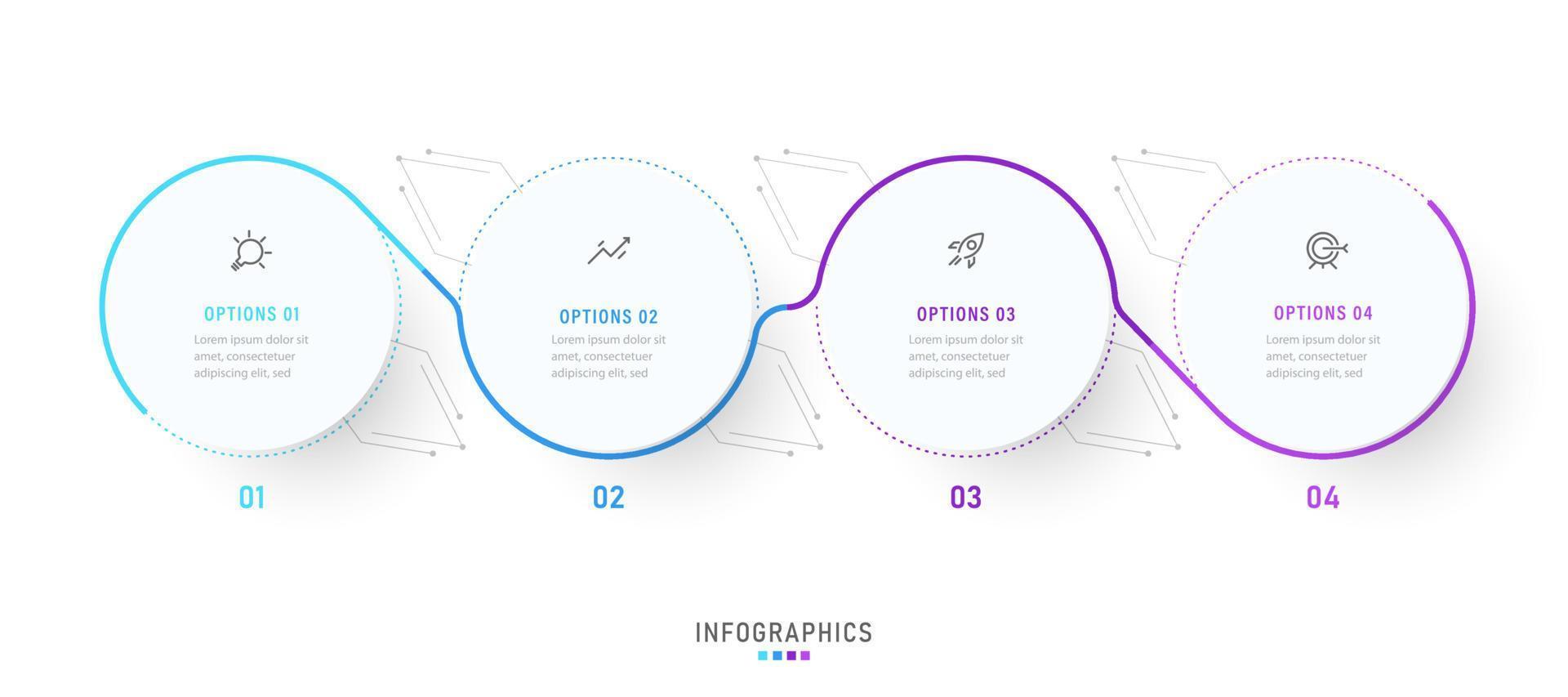 OPTIONS 01

Lorem ipsum dolor sit amet, consectetuer adipiscing elit, sed

01

OPTIONS 02

Lorem ipsum dolor sit amet, consectetuer adipiscing elit, sed

02

OPTIONS 03

Lorem ipsum dolor sit amet, consectetuer adipiscing elit, sed

03

OPTIONS 04

Lorem ipsum dolor sit amet, consectetuer adipiscing elit, sed

04

INFOGRAPHICS