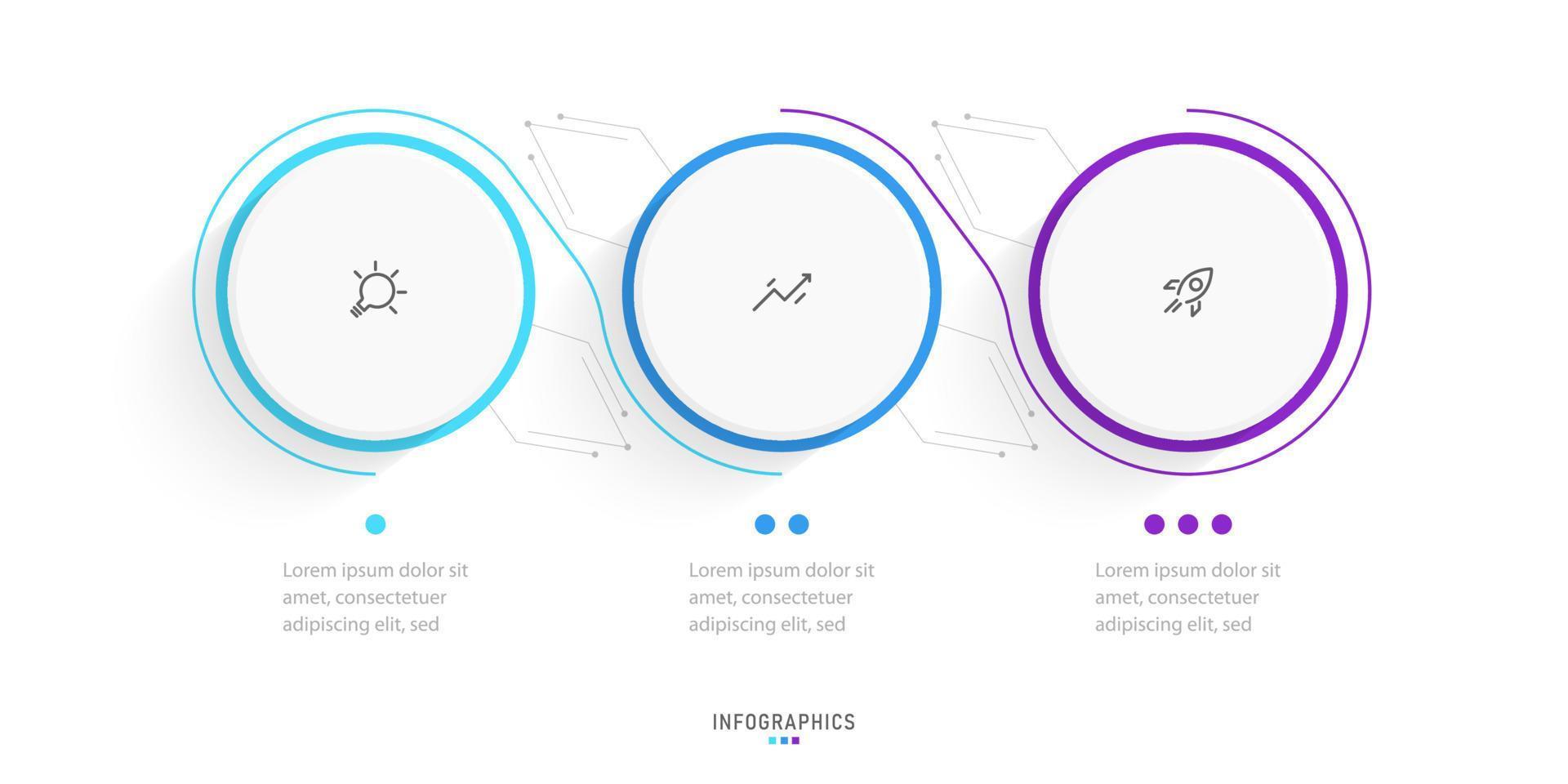 Lorem ipsum dolor sit amet, consectetuer adipiscing elit, sed

Lorem ipsum dolor sit amet, consectetuer adipiscing elit, sed

Lorem ipsum dolor sit amet, consectetuer adipiscing elit, sed

INFOGRAPHICS