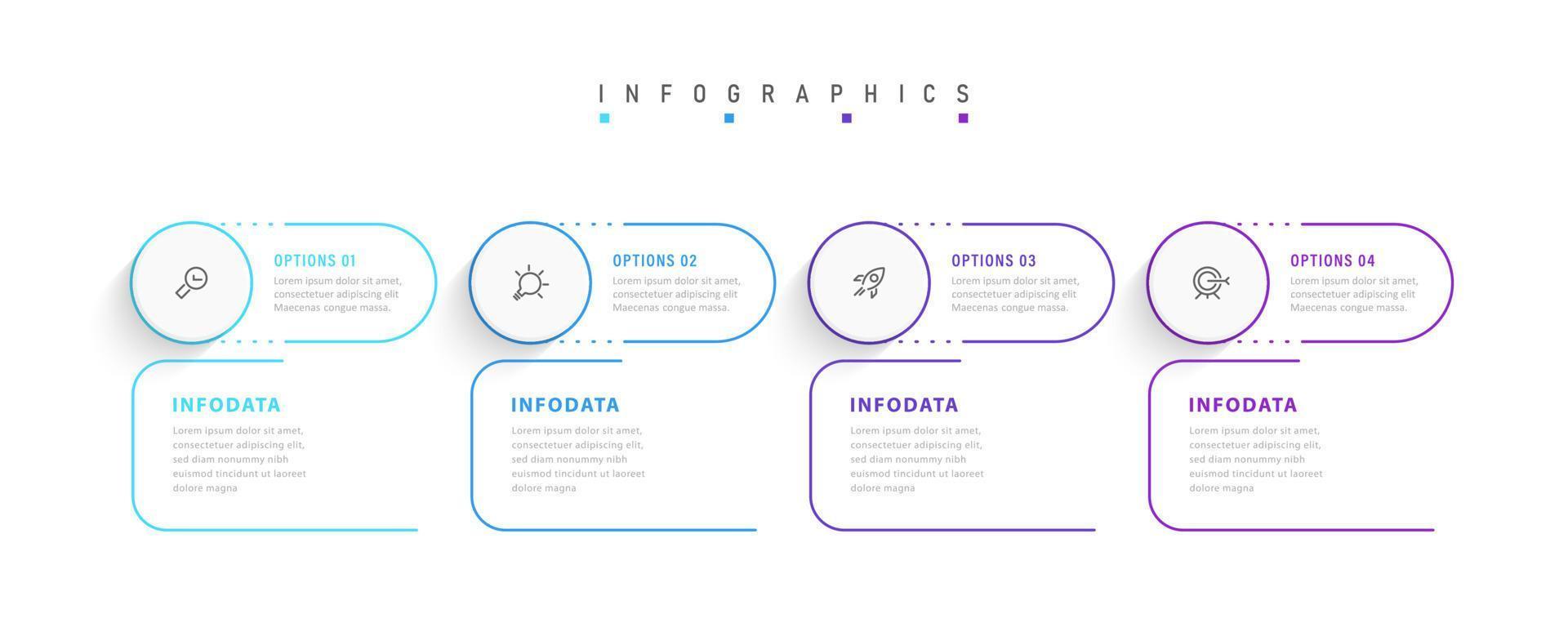 INFOGRAPHICS

OPTIONS 01
Lorem ipsum dolor sit amet, consectetuer adipiscing elit Maecenas congue massa.

INFODATA
Lorem ipsum dolor sit amet, consectetuer adipiscing elit, sed diam nonummy nibh euismod tincidunt ut laoreet dolore magna

OPTIONS 02
Lorem ipsum dolor sit amet, consectetuer adipiscing elit Maecenas congue massa.

INFODATA
Lorem ipsum dolor sit amet, consectetuer adipiscing elit, sed diam nonummy nibh euismod tincidunt ut laoreet dolore magna

OPTIONS 03
Lorem ipsum dolor sit amet, consectetuer adipiscing elit Maecenas congue massa.

INFODATA
Lorem ipsum dolor sit amet, consectetuer adipiscing elit, sed diam nonummy nibh euismod tincidunt ut laoreet dolore magna

OPTIONS 04
Lorem ipsum dolor sit amet, consectetuer adipiscing elit Maecenas congue massa.

INFODATA
Lorem ipsum dolor sit amet, consectetuer adipiscing elit, sed diam nonummy nibh euismod tincidunt ut laoreet dolore magna