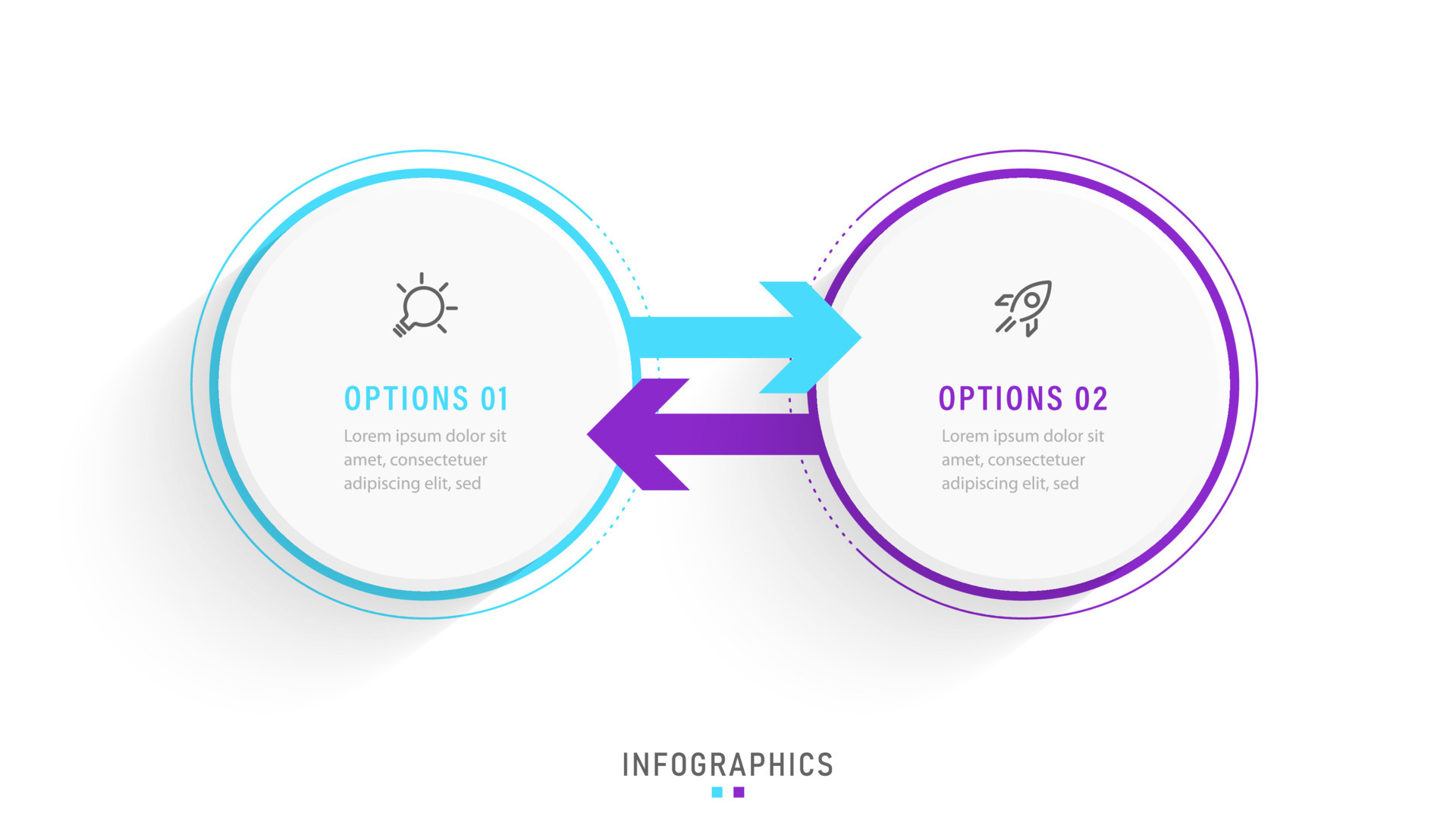 OPTIONS 01

Lorem ipsum dolor sit amet, consectetuer adipiscing elit, sed

OPTIONS 02

Lorem ipsum dolor sit amet, consectetuer adipiscing elit, sed

INFOGRAPHICS