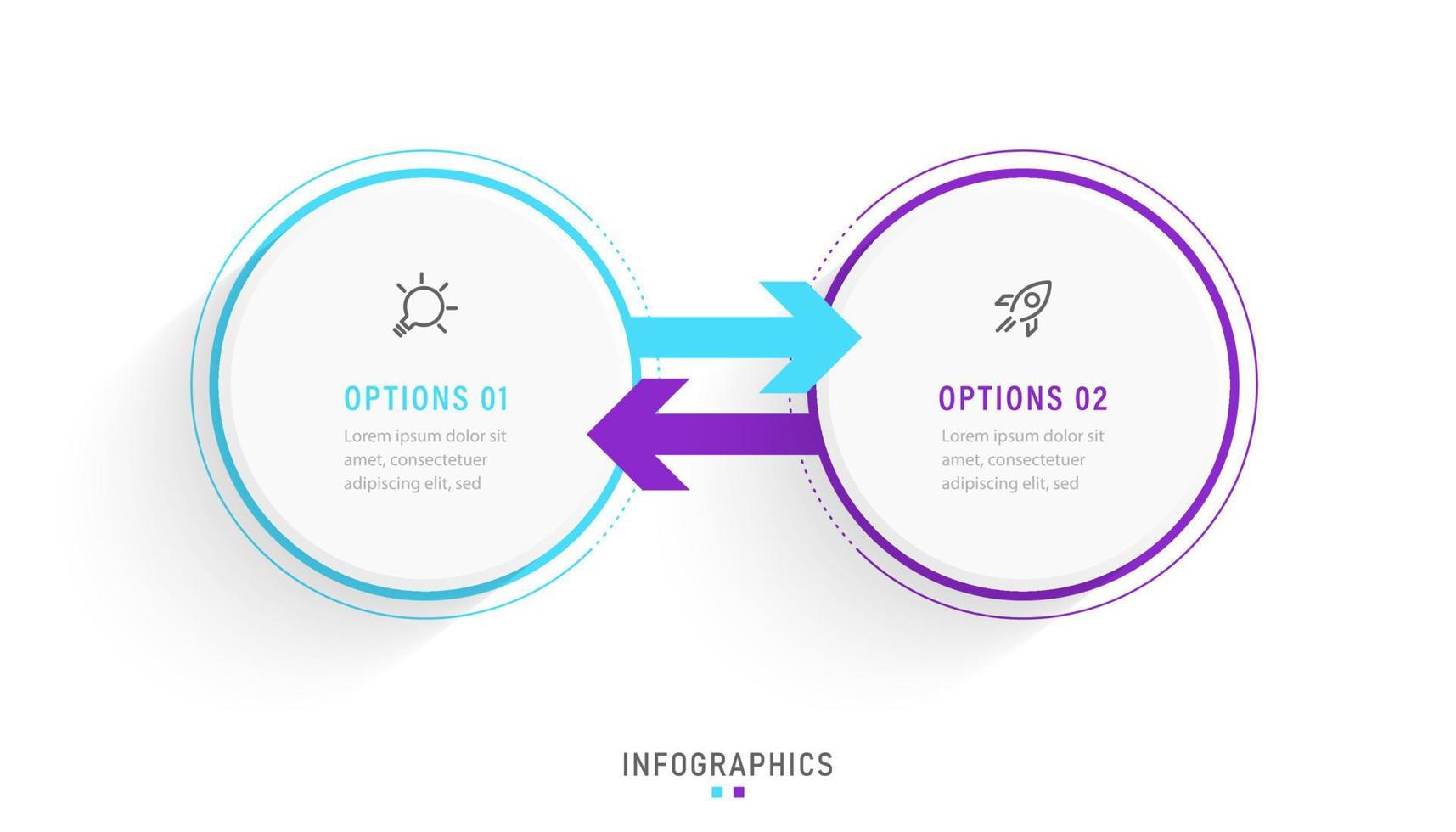 OPTIONS 01

Lorem ipsum dolor sit amet, consectetuer adipiscing elit, sed

OPTIONS 02

Lorem ipsum dolor sit amet, consectetuer adipiscing elit, sed

INFOGRAPHICS