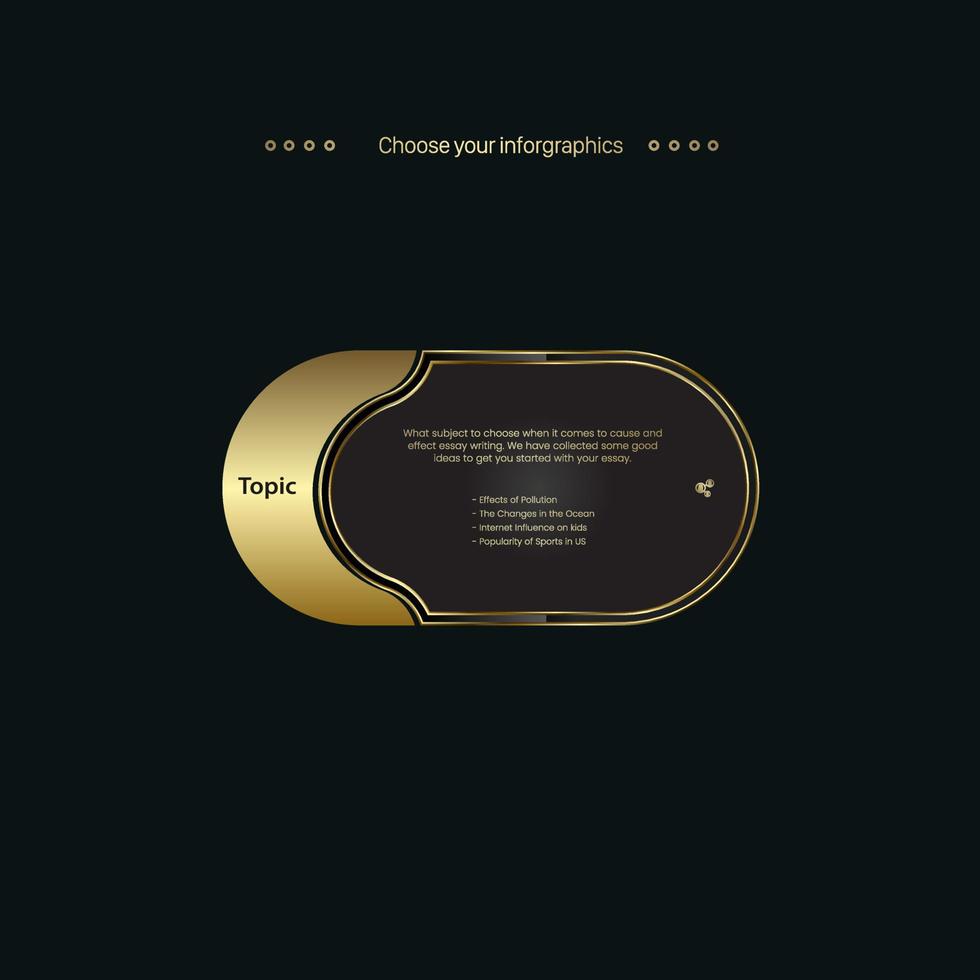 Choose your inforgraphics

Topic

What subject to choose when it comes to cause and effect essay writing. We have collected some good ideas to get you started with your essay.

- Effects of Pollution
- The Changes in the Ocean
- Internet Influence on kids
- Popularity of Sports in US