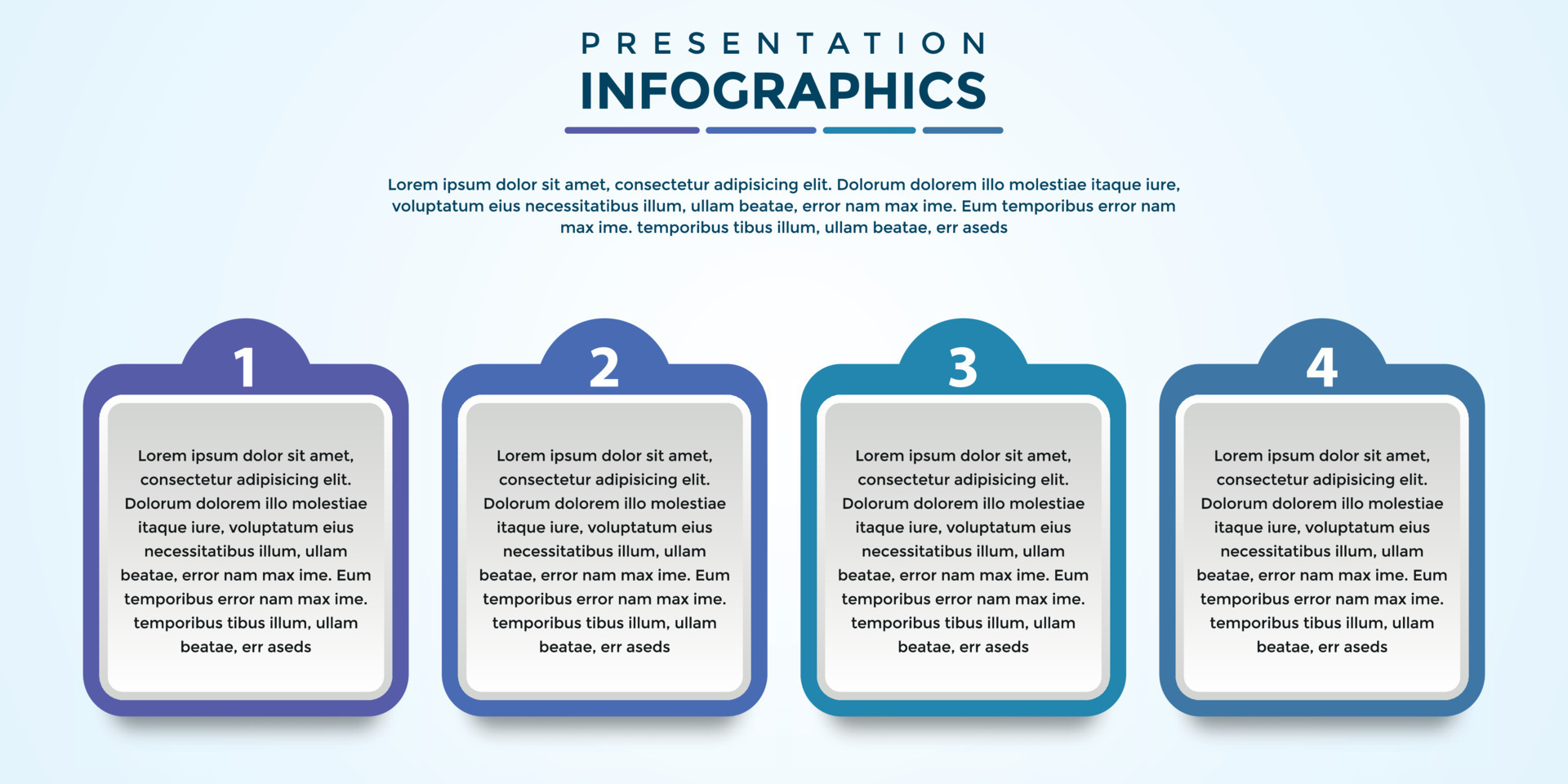 PRESENTATION
INFOGRAPHICS

Lorem ipsum dolor sit amet, consectetur adipisicing elit. Dolorum dolorem illo molestiae itaque iure, voluptatum eius necessitatibus illum, ullam beatae, error nam max ime. Eum temporibus error nam max ime. temporibus tibus illum, ullam beatae, err aseds

1

Lorem ipsum dolor sit amet, consectetur adipisicing elit. Dolorum dolorem illo molestiae itaque iure, voluptatum eius necessitatibus illum, ullam beatae, error nam max ime. Eum temporibus error nam max ime. temporibus tibus illum, ullam beatae, err aseds

2

Lorem ipsum dolor sit amet, consectetur adipisicing elit. Dolorum dolorem illo molestiae itaque iure, voluptatum eius necessitatibus illum, ullam beatae, error nam max ime. Eum temporibus error nam max ime. temporibus tibus illum, ullam beatae, err aseds

3

Lorem ipsum dolor sit amet, consectetur adipisicing elit. Dolorum dolorem illo molestiae itaque iure, voluptatum eius necessitatibus illum, ullam beatae, error nam max ime. Eum temporibus error nam max ime. temporibus tibus illum, ullam beatae, err aseds

4

Lorem ipsum dolor sit amet, consectetur adipisicing elit. Dolorum dolorem illo molestiae itaque iure, voluptatum eius necessitatibus illum, ullam beatae, error nam max ime. Eum temporibus error nam max ime. temporibus tibus illum, ullam beatae, err aseds