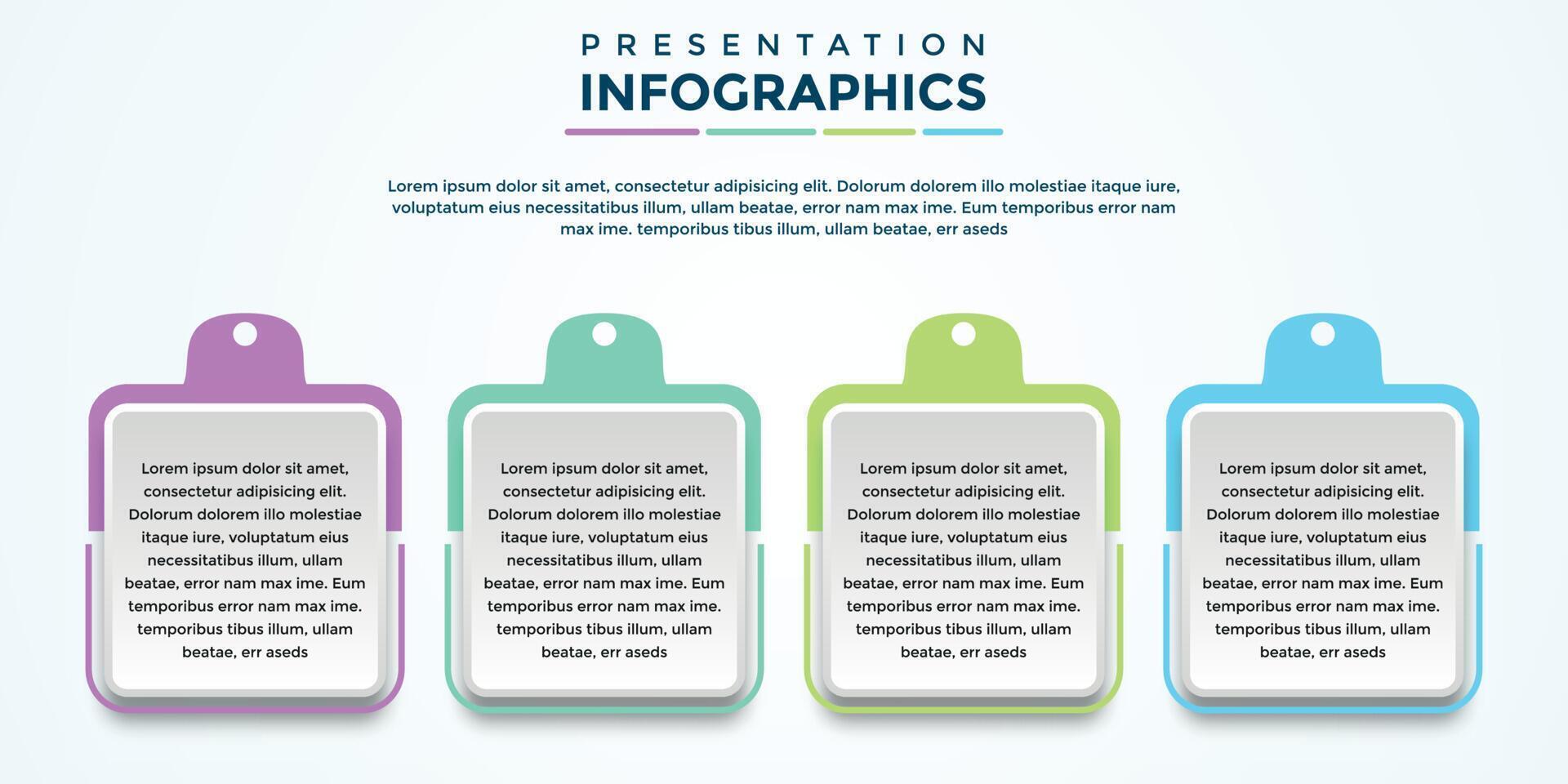 PRESENTATION
INFOGRAPHICS

Lorem ipsum dolor sit amet, consectetur adipisicing elit. Dolorum dolorem illo molestiae itaque iure, voluptatum eius necessitatibus illum, ullam beatae, error nam max ime. Eum temporibus error nam max ime. temporibus tibus illum, ullam beatae, err aseds

Lorem ipsum dolor sit amet, consectetur adipisicing elit. Dolorum dolorem illo molestiae itaque iure, voluptatum eius necessitatibus illum, ullam beatae, error nam max ime. Eum temporibus error nam max ime. temporibus tibus illum, ullam beatae, err aseds

Lorem ipsum dolor sit amet, consectetur adipisicing elit. Dolorum dolorem illo molestiae itaque iure, voluptatum eius necessitatibus illum, ullam beatae, error nam max ime. Eum temporibus error nam max ime. temporibus tibus illum, ullam beatae, err aseds

Lorem ipsum dolor sit amet, consectetur adipisicing elit. Dolorum dolorem illo molestiae itaque iure, voluptatum eius necessitatibus illum, ullam beatae, error nam max ime. Eum temporibus error nam max ime. temporibus tibus illum, ullam beatae, err aseds

Lorem ipsum dolor sit amet, consectetur adipisicing elit. Dolorum dolorem illo molestiae itaque iure, voluptatum eius necessitatibus illum, ullam beatae, error nam max ime. Eum temporibus error nam max ime. temporibus tibus illum, ullam beatae, err aseds