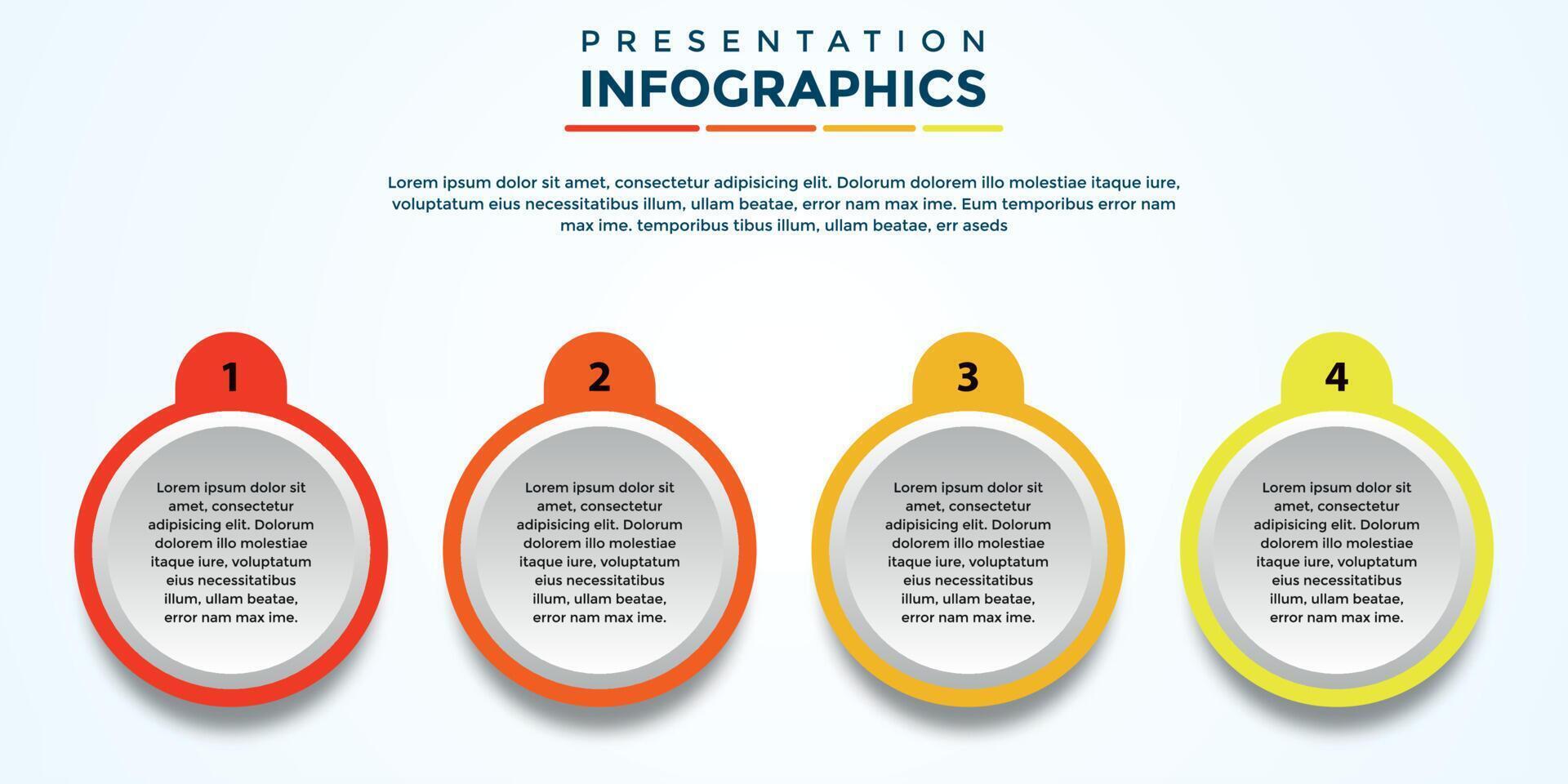 PRESENTATION
INFOGRAPHICS

Lorem ipsum dolor sit amet, consectetur adipisicing elit. Dolorum dolorem illo molestiae itaque iure, voluptatum eius necessitatibus illum, ullam beatae, error nam max ime. Eum temporibus error nam max ime. temporibus tibus illum, ullam beatae, err aseds

1
Lorem ipsum dolor sit amet, consectetur adipisicing elit. Dolorum dolorem illo molestiae itaque iure, voluptatum eius necessitatibus illum, ullam beatae, error nam max ime.

2
Lorem ipsum dolor sit amet, consectetur adipisicing elit. Dolorum dolorem illo molestiae itaque iure, voluptatum eius necessitatibus illum, ullam beatae, error nam max ime.

3
Lorem ipsum dolor sit amet, consectetur adipisicing elit. Dolorum dolorem illo molestiae itaque iure, voluptatum eius necessitatibus illum, ullam beatae, error nam max ime.

4
Lorem ipsum dolor sit amet, consectetur adipisicing elit. Dolorum dolorem illo molestiae itaque iure, voluptatum eius necessitatibus illum, ullam beatae, error nam max ime.