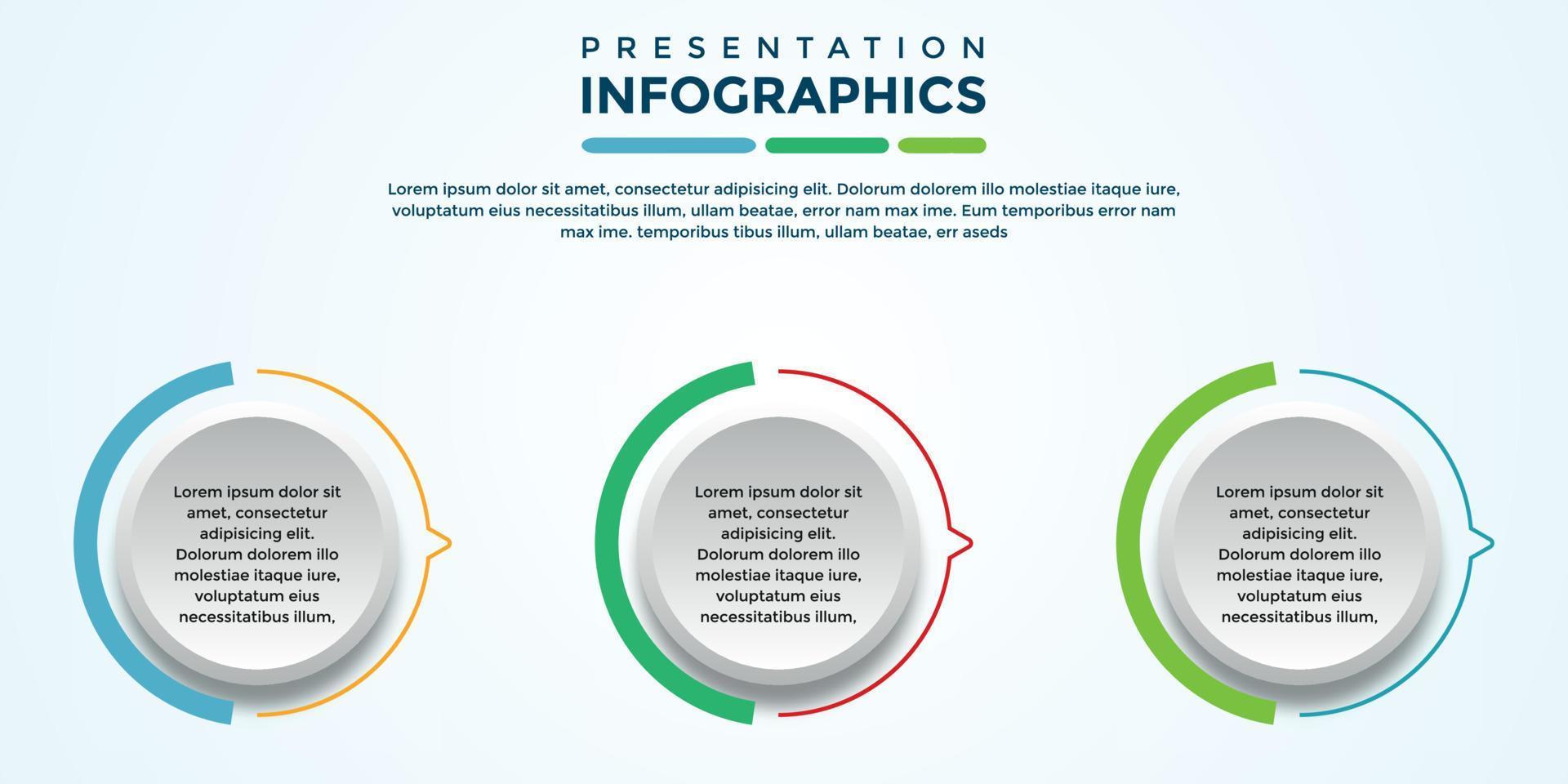 PRESENTATION
INFOGRAPHICS

Lorem ipsum dolor sit amet, consectetur adipisicing elit. Dolorum dolorem illo molestiae itaque iure, voluptatum eius necessitatibus illum, ullam beatae, error nam max ime. Eum temporibus error nam max ime. temporibus tibus illum, ullam beatae, err aseds

Lorem ipsum dolor sit amet, consectetur adipisicing elit. Dolorum dolorem illo molestiae itaque iure, voluptatum eius necessitatibus illum,

Lorem ipsum dolor sit amet, consectetur adipisicing elit. Dolorum dolorem illo molestiae itaque iure, voluptatum eius necessitatibus illum,

Lorem ipsum dolor sit amet, consectetur adipisicing elit. Dolorum dolorem illo molestiae itaque iure, voluptatum eius necessitatibus illum,