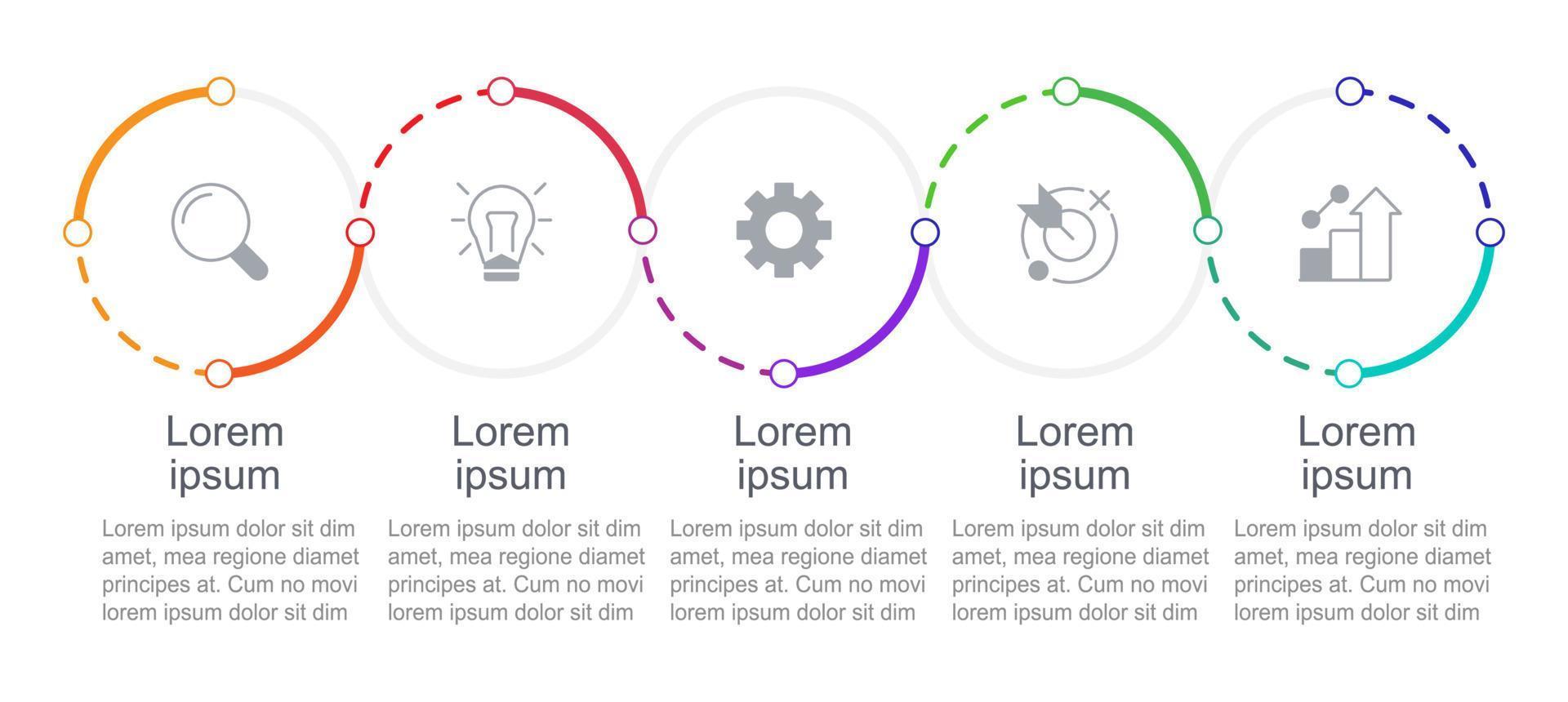 Lorem ipsum

Lorem ipsum dolor sit dim amet, mea regione diamet principes at. Cum no movi lorem ipsum dolor sit dim

Lorem ipsum

Lorem ipsum dolor sit dim amet, mea regione diamet principes at. Cum no movi lorem ipsum dolor sit dim

Lorem ipsum

Lorem ipsum dolor sit dim amet, mea regione diamet principes at. Cum no movi lorem ipsum dolor sit dim

Lorem ipsum

Lorem ipsum dolor sit dim amet, mea regione diamet principes at. Cum no movi lorem ipsum dolor sit dim

Lorem ipsum

Lorem ipsum dolor sit dim amet, mea regione diamet principes at. Cum no movi lorem ipsum dolor sit dim