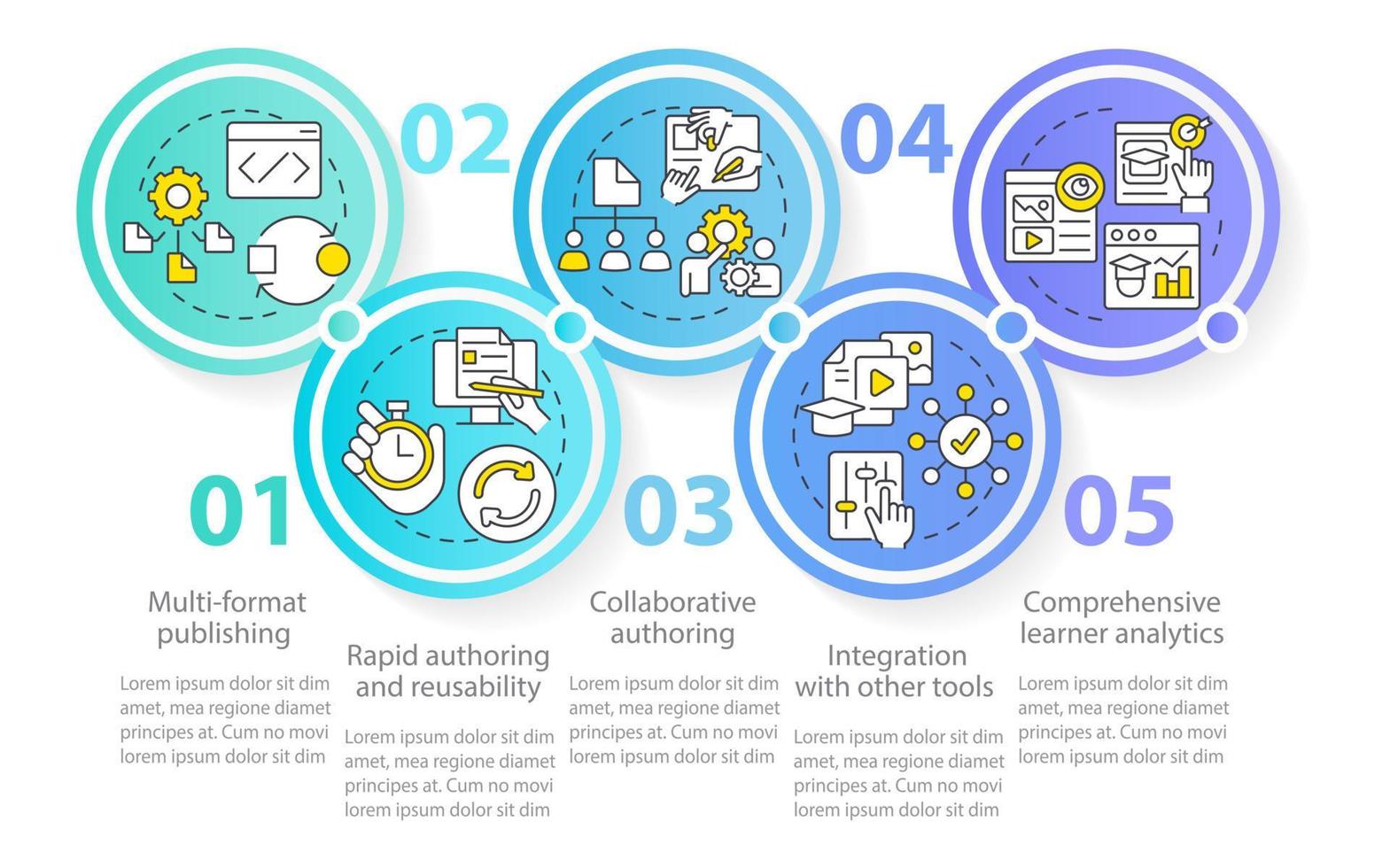 01

Multi-format publishing

Lorem ipsum dolor sit dim amet, mea regione diamet principes at. Cum no movi lorem ipsum dolor sit dim

02

Rapid authoring and reusability

Lorem ipsum dolor sit dim amet, mea regione diamet principes at. Cum no movi lorem ipsum dolor sit dim

03

Collaborative authoring

Lorem ipsum dolor sit dim amet, mea regione diamet principes at. Cum no movi lorem ipsum dolor sit dim

04

Integration with other tools

Lorem ipsum dolor sit dim amet, mea regione diamet principes at. Cum no movi lorem ipsum dolor sit dim

05

Comprehensive learner analytics

Lorem ipsum dolor sit dim amet, mea regione diamet principes at. Cum no movi lorem ipsum dolor sit dim