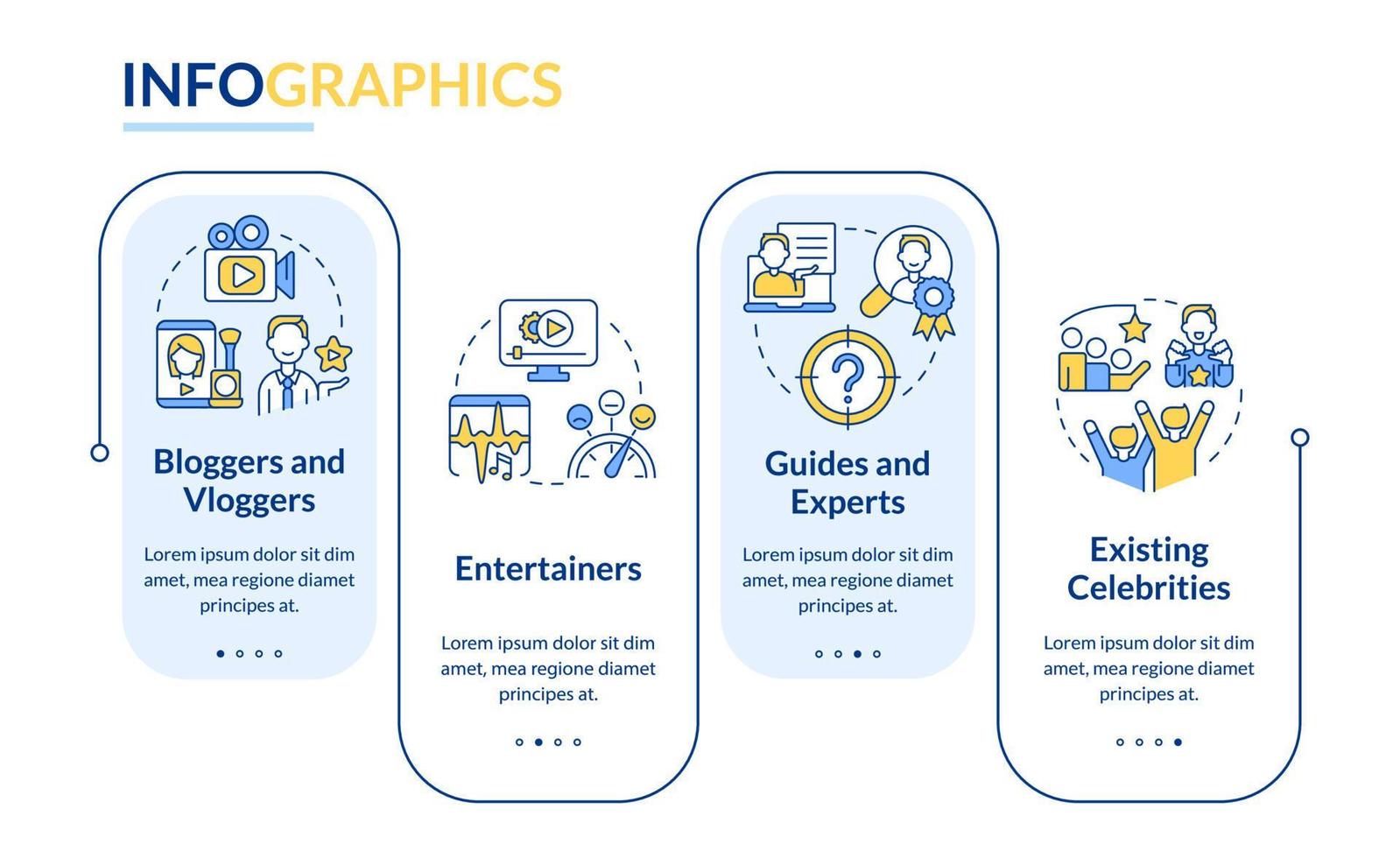 INFOGRAPHICS

Bloggers and Vloggers

Lorem ipsum dolor sit dim amet, mea regione diamet principes at.

Entertainers

Lorem ipsum dolor sit dim amet, mea regione diamet principes at.

Guides and Experts

Lorem ipsum dolor sit dim amet, mea regione diamet principes at.

Existing Celebrities

Lorem ipsum dolor sit dim amet, mea regione diamet principes at.