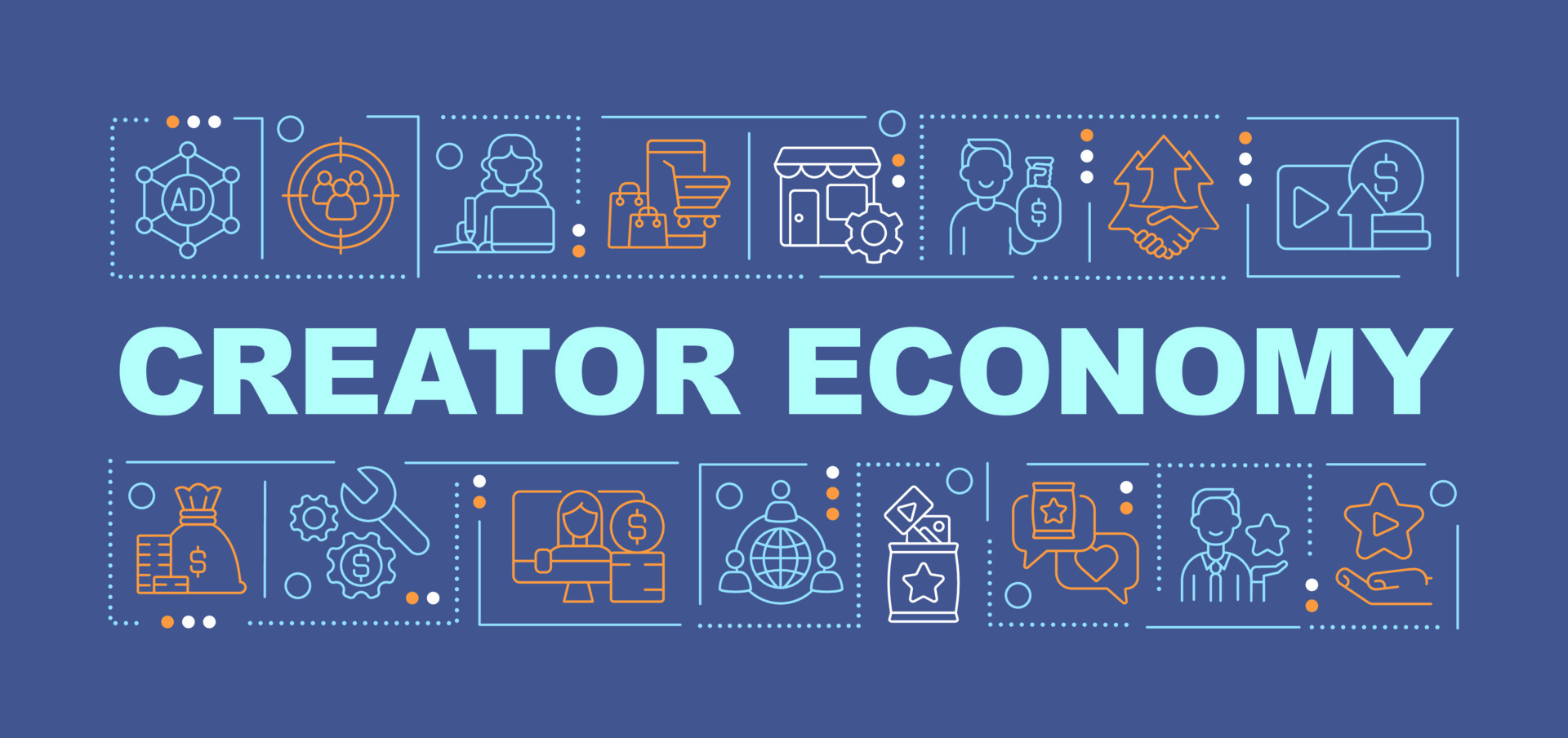 AD

CREATOR ECONOMY