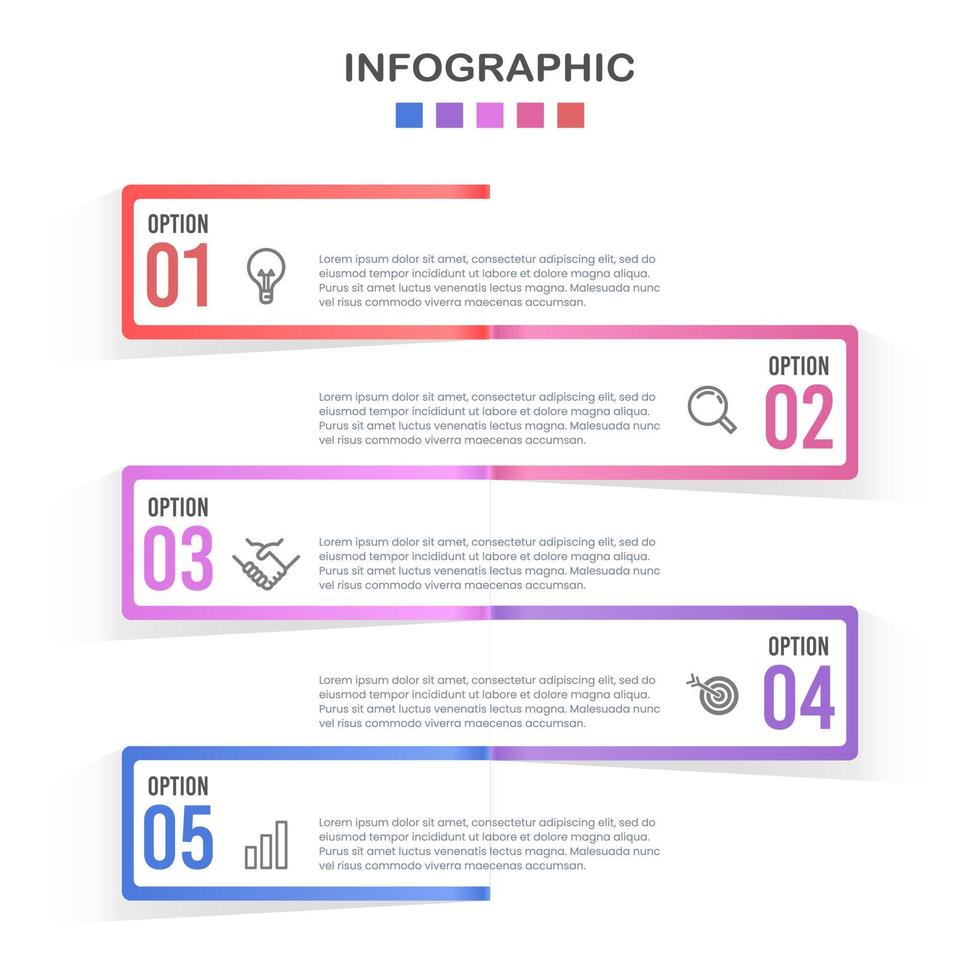 INFOGRAPHIC

OPTION
01

Lorem ipsum dolor sit amet, consectetur adipiscing elit, sed do eiusmod tempor incididunt ut labore et dolore magna aliqua. Purus sit amet luctus venenatis lectus magna. Malesuada nunc vel risus commodo viverra maecenas accumsan.

OPTION
02

Lorem ipsum dolor sit amet, consectetur adipiscing elit, sed do eiusmod tempor incididunt ut labore et dolore magna aliqua. Purus sit amet luctus venenatis lectus magna. Malesuada nunc vel risus commodo viverra maecenas accumsan.

OPTION
03

Lorem ipsum dolor sit amet, consectetur adipiscing elit, sed do eiusmod tempor incididunt ut labore et dolore magna aliqua. Purus sit amet luctus venenatis lectus magna. Malesuada nunc vel risus commodo viverra maecenas accumsan.

OPTION
04

Lorem ipsum dolor sit amet, consectetur adipiscing elit, sed do eiusmod tempor incididunt ut labore et dolore magna aliqua. Purus sit amet luctus venenatis lectus magna. Malesuada nunc vel risus commodo viverra maecenas accumsan.

OPTION
05

Lorem ipsum dolor sit amet, consectetur adipiscing elit, sed do eiusmod tempor incididunt ut labore et dolore magna aliqua. Purus sit amet luctus venenatis lectus magna. Malesuada nunc vel risus commodo viverra maecenas accumsan.