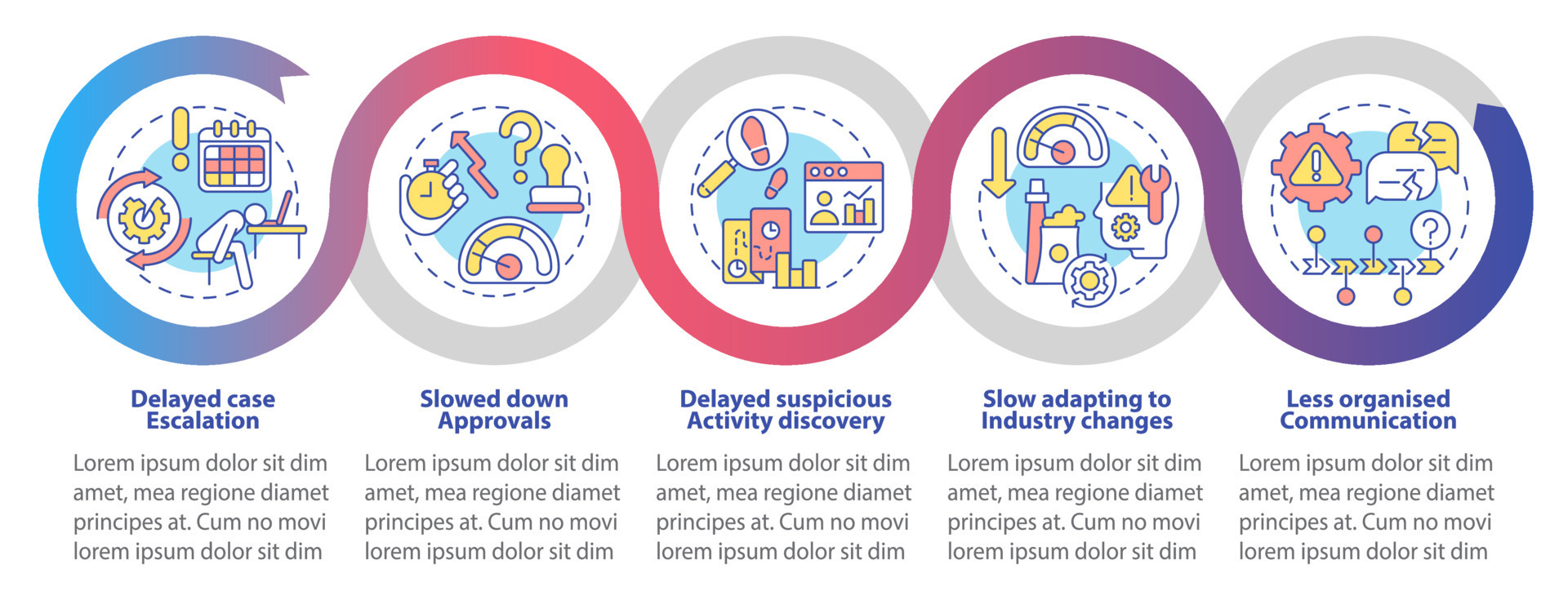 Delayed case Escalation

Lorem ipsum dolor sit dim amet, mea regione diamet principes at. Cum no movi lorem ipsum dolor sit dim

Slowed down Approvals

Lorem ipsum dolor sit dim amet, mea regione diamet principes at. Cum no movi lorem ipsum dolor sit dim

Delayed suspicious Activity discovery

Lorem ipsum dolor sit dim amet, mea regione diamet principes at. Cum no movi lorem ipsum dolor sit dim

Slow adapting to Industry changes

Lorem ipsum dolor sit dim amet, mea regione diamet principes at. Cum no movi lorem ipsum dolor sit dim

Less organised Communication

Lorem ipsum dolor sit dim amet, mea regione diamet principes at. Cum no movi lorem ipsum dolor sit dim