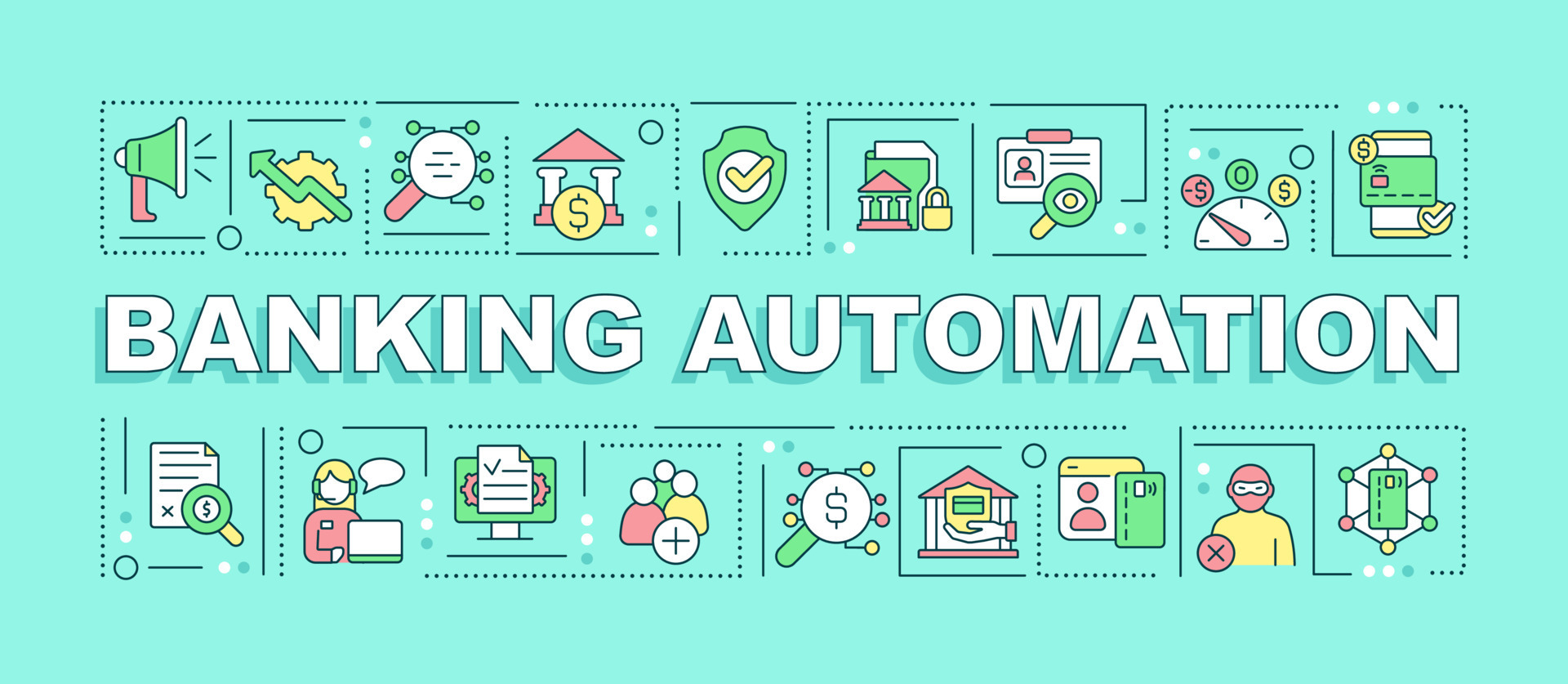 BANKING AUTOMATION