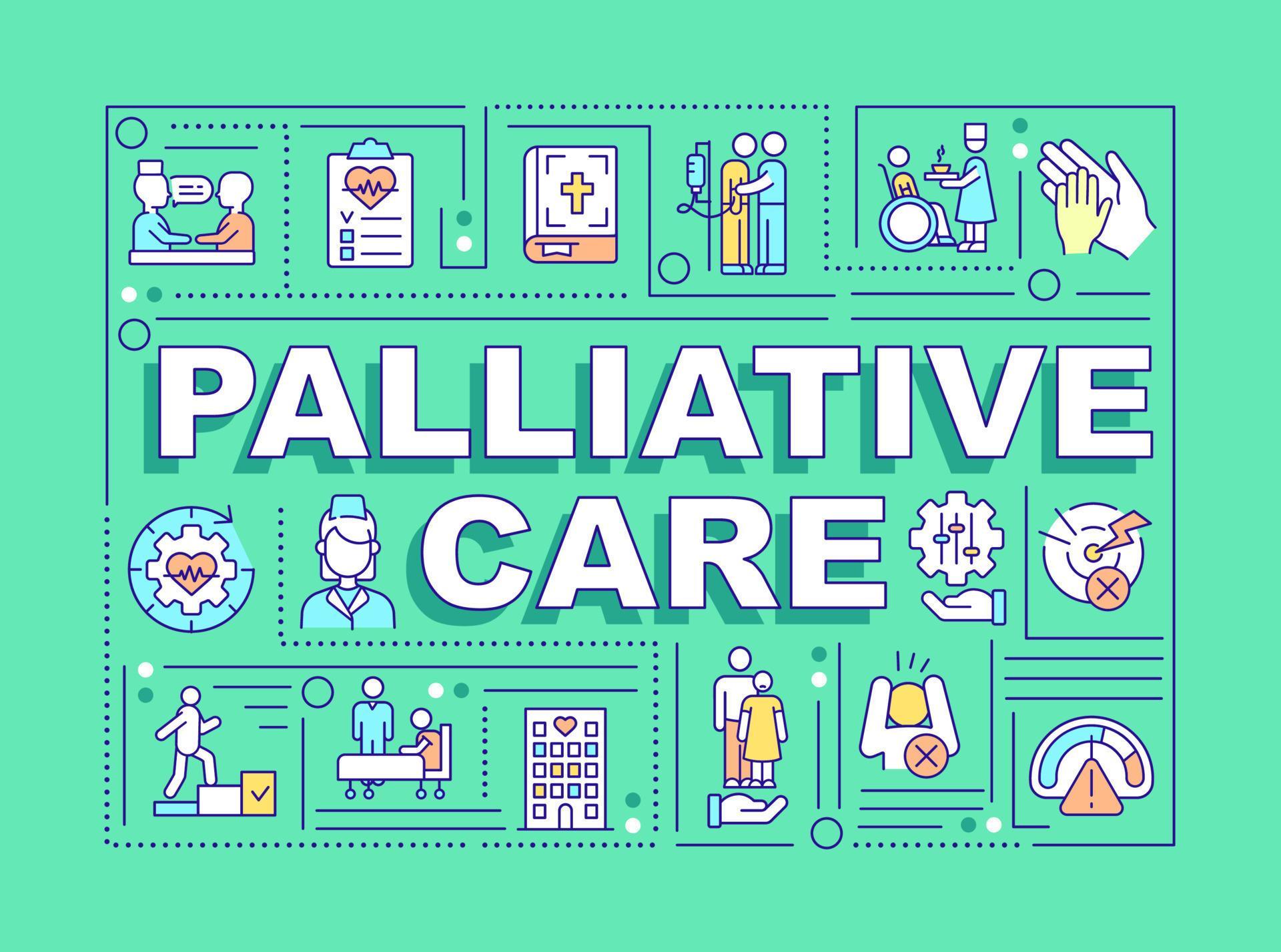 PALLIATIVE
CARE