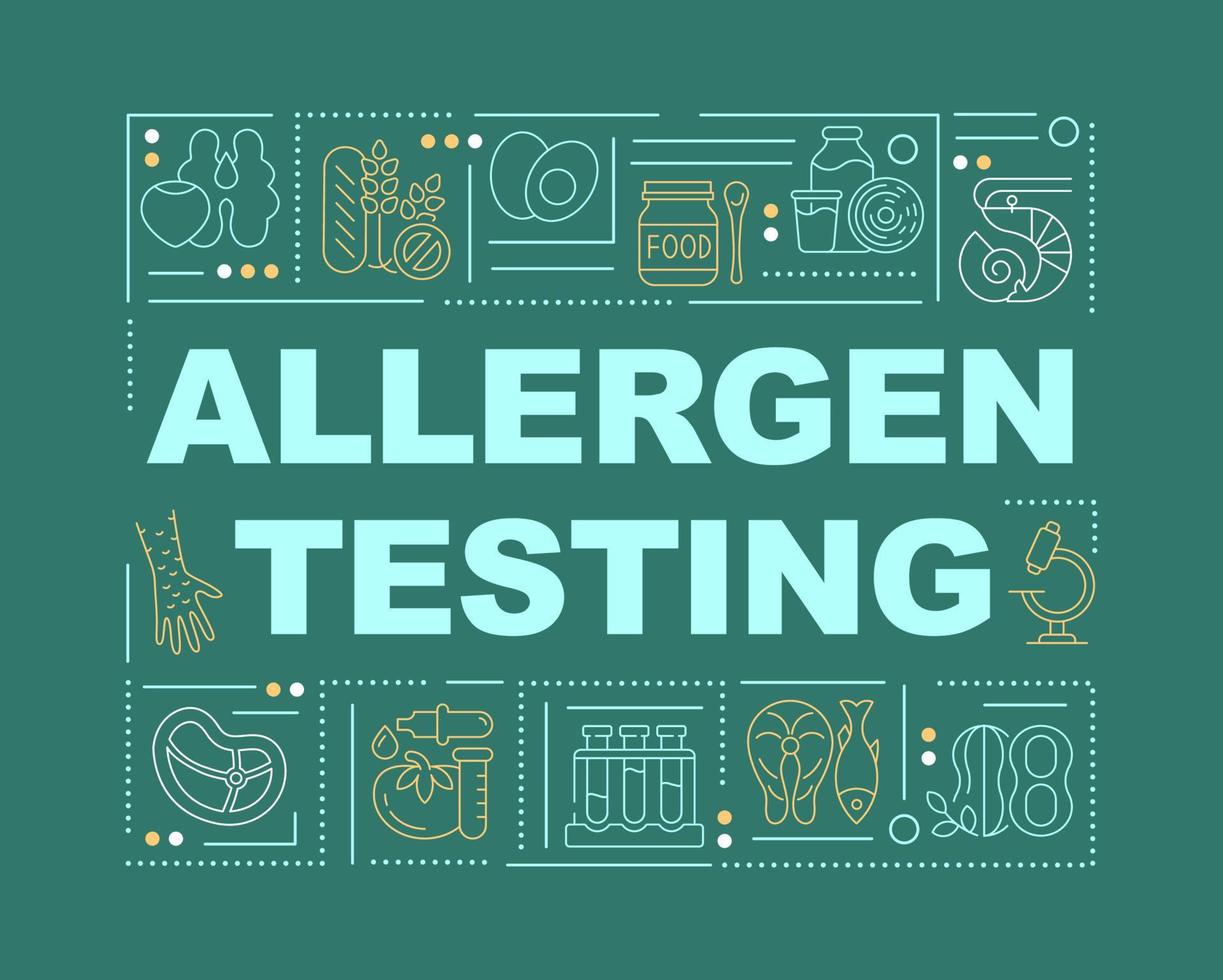 FOOD

ALLERGEN
TESTING