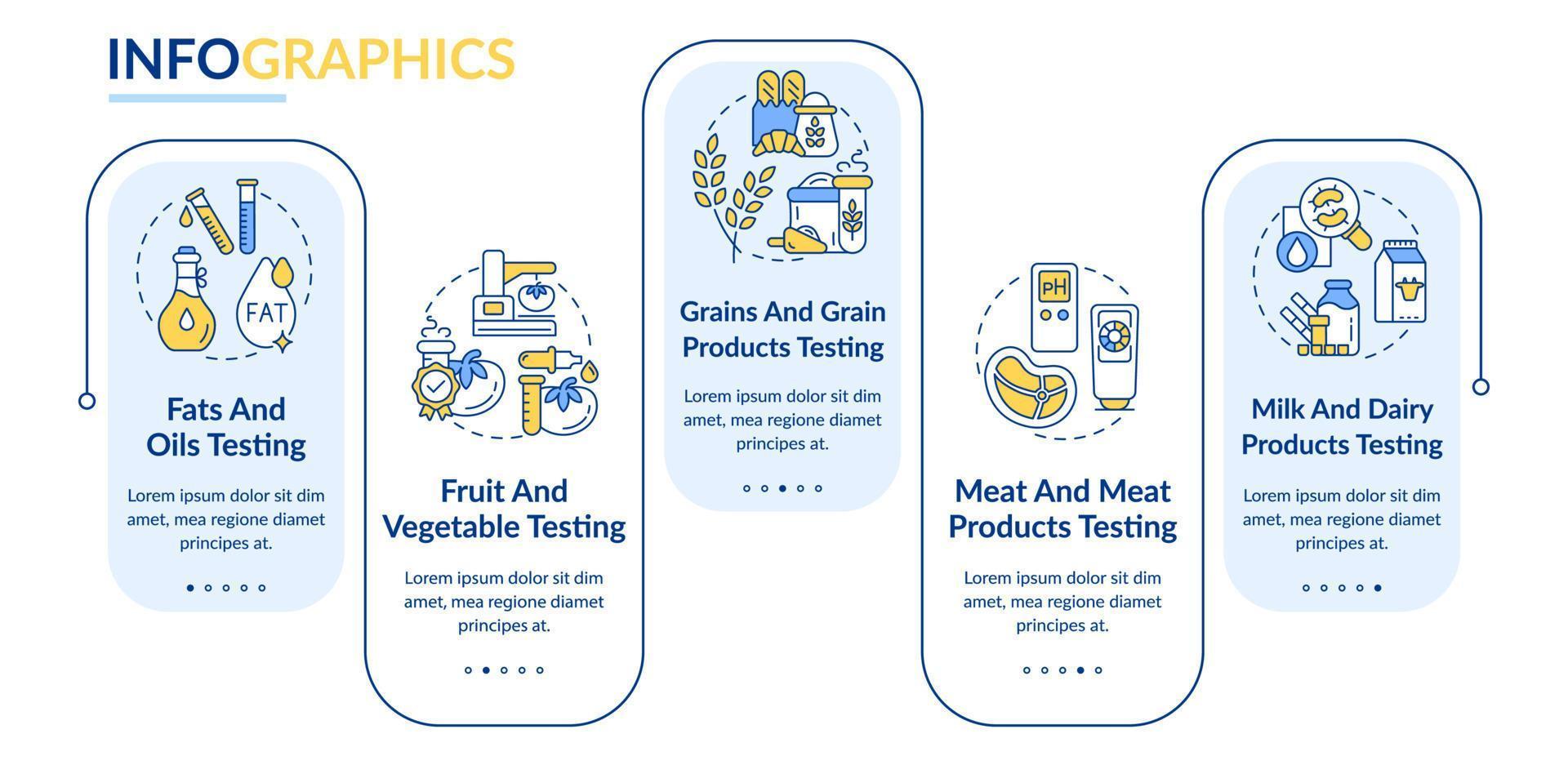 INFOGRAPHICS

FAT

Fats And Oils Testing

Lorem ipsum dolor sit dim amet, mea regione diamet principes at.

Fruit And Vegetable Testing

Lorem ipsum dolor sit dim amet, mea regione diamet principes at.

Grains And Grain Products Testing

Lorem ipsum dolor sit dim amet, mea regione diamet principes at.

pH

Meat And Meat Products Testing

Lorem ipsum dolor sit dim amet, mea regione diamet principes at.

Milk And Dairy Products Testing

Lorem ipsum dolor sit dim amet, mea regione diamet principes at.