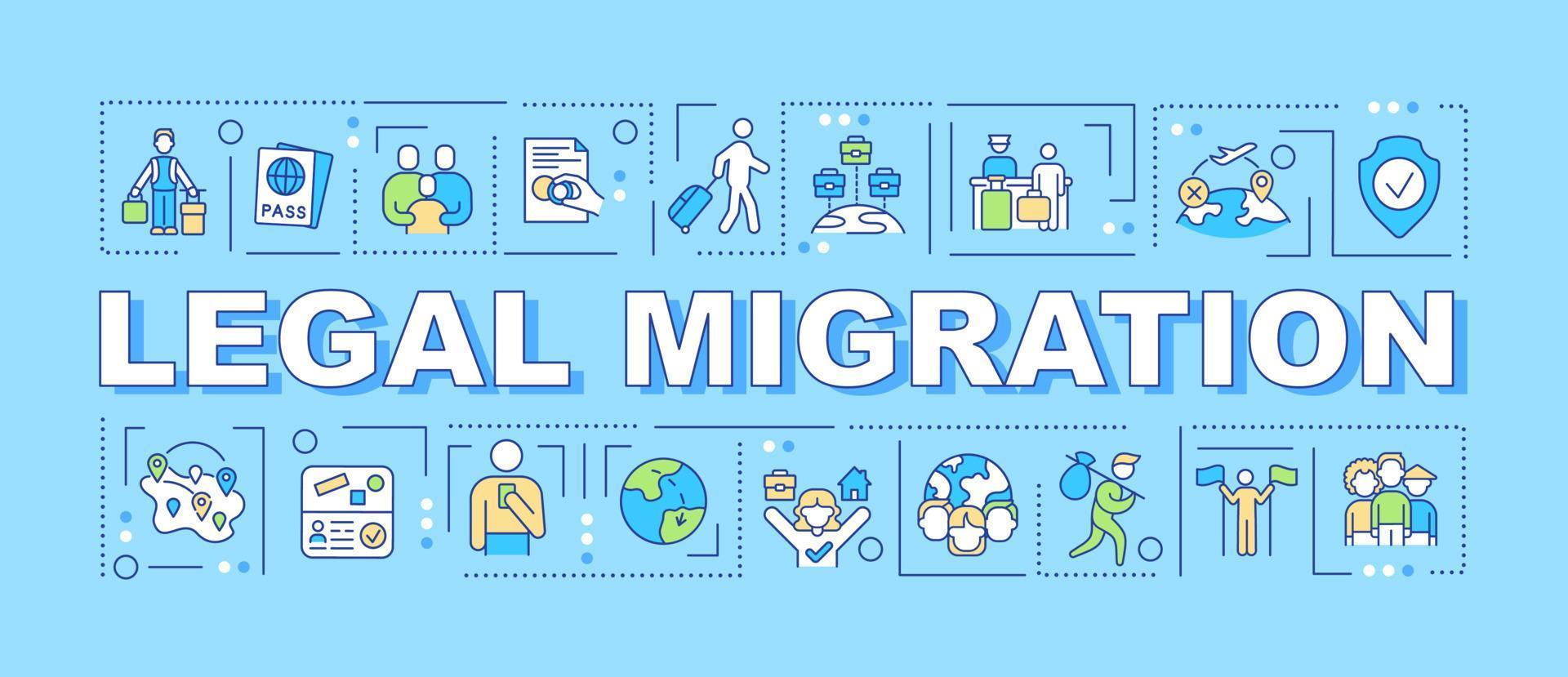 PASS

LEGAL MIGRATION