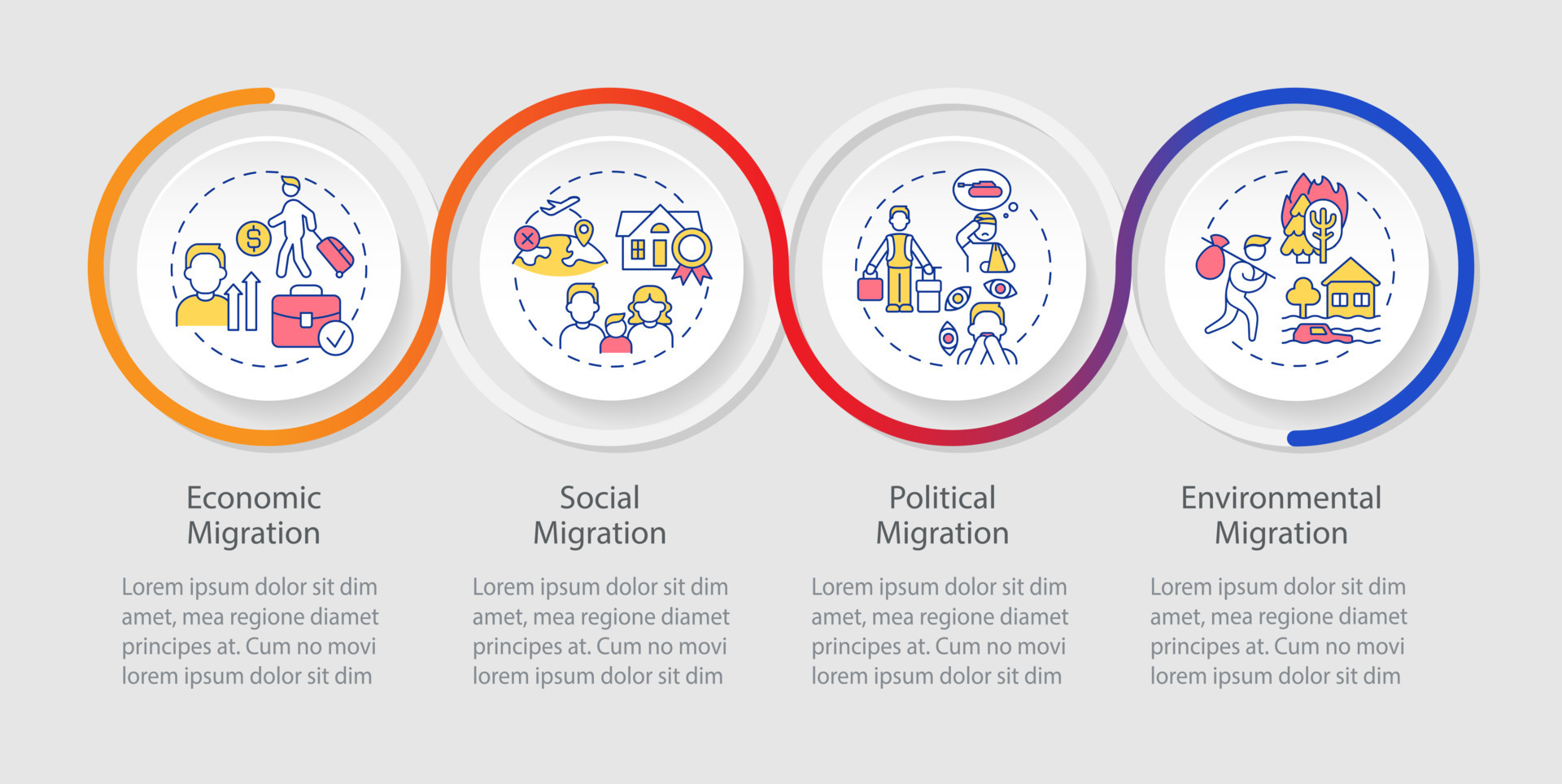 Economic Migration

Lorem ipsum dolor sit dim amet, mea regione diamet principes at. Cum no movi lorem ipsum dolor sit dim

Social Migration

Lorem ipsum dolor sit dim amet, mea regione diamet principes at. Cum no movi lorem ipsum dolor sit dim

Political Migration

Lorem ipsum dolor sit dim amet, mea regione diamet principes at. Cum no movi lorem ipsum dolor sit dim

Environmental Migration

Lorem ipsum dolor sit dim amet, mea regione diamet principes at. Cum no movi lorem ipsum dolor sit dim