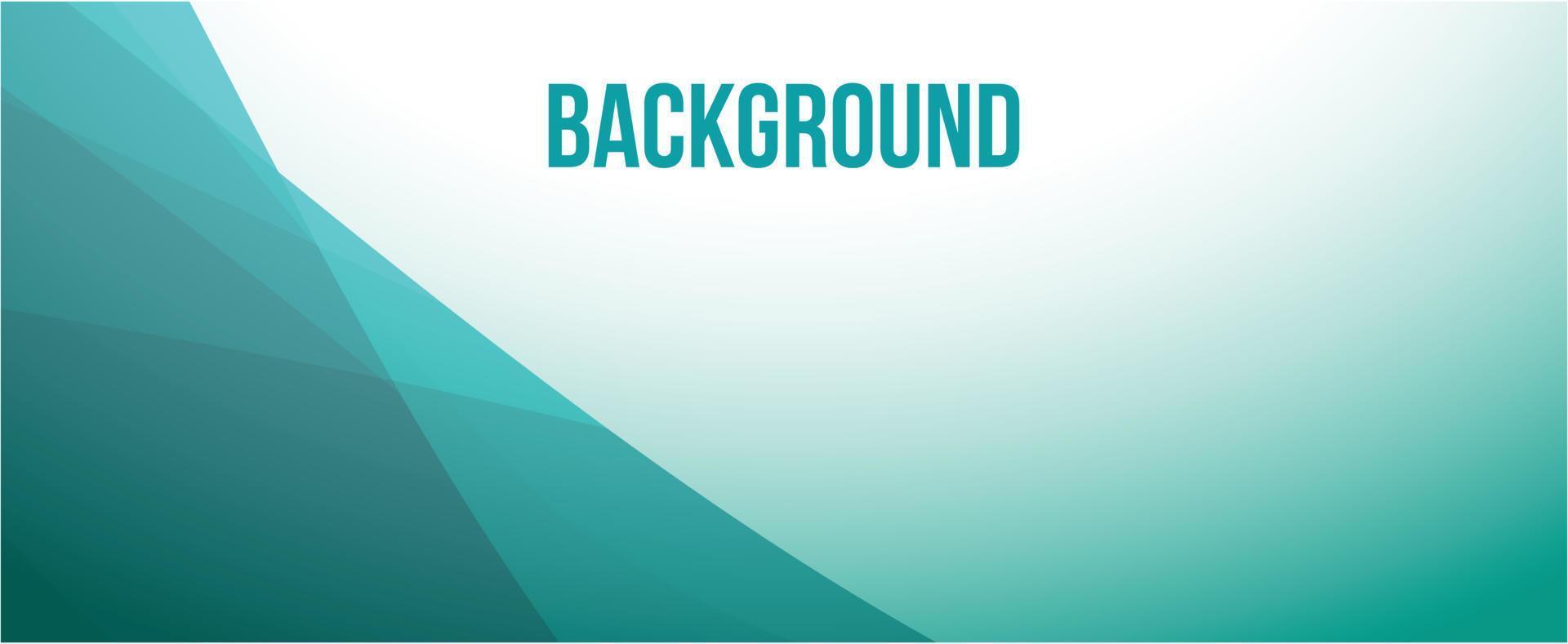 BACKGROUND