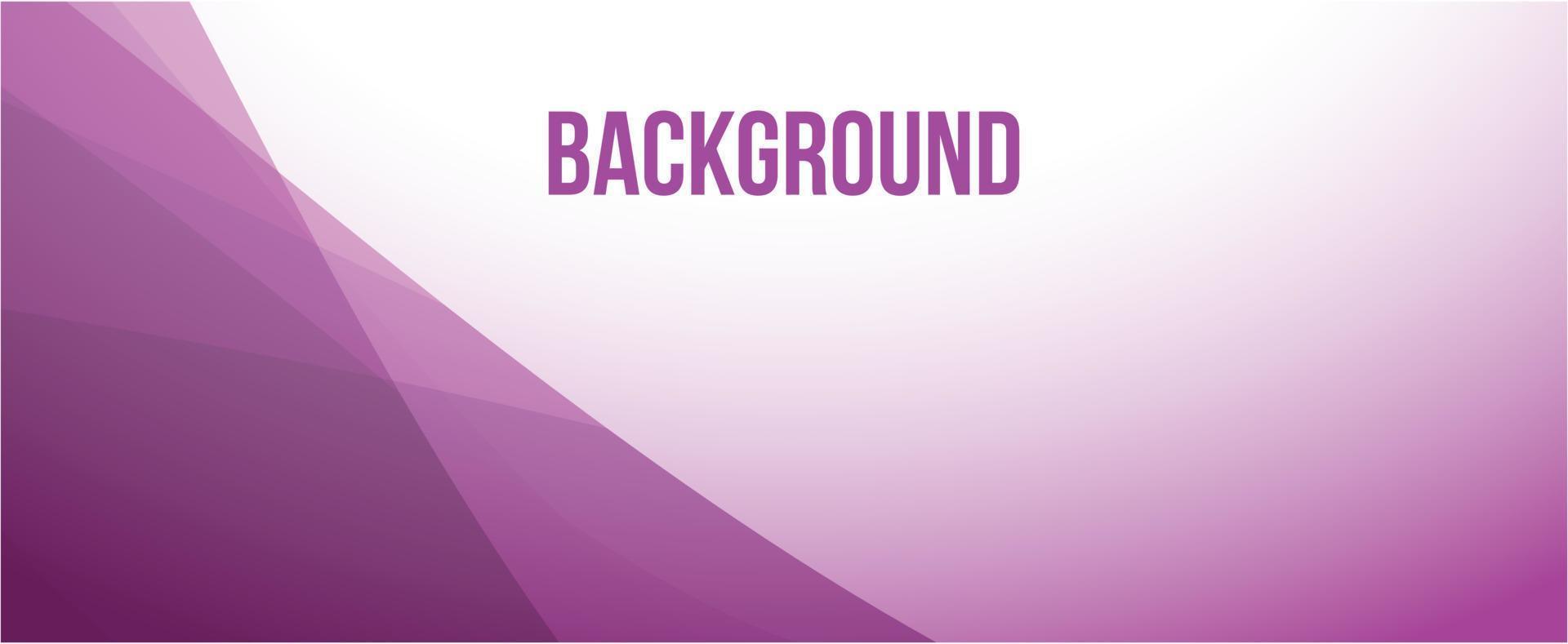 BACKGROUND